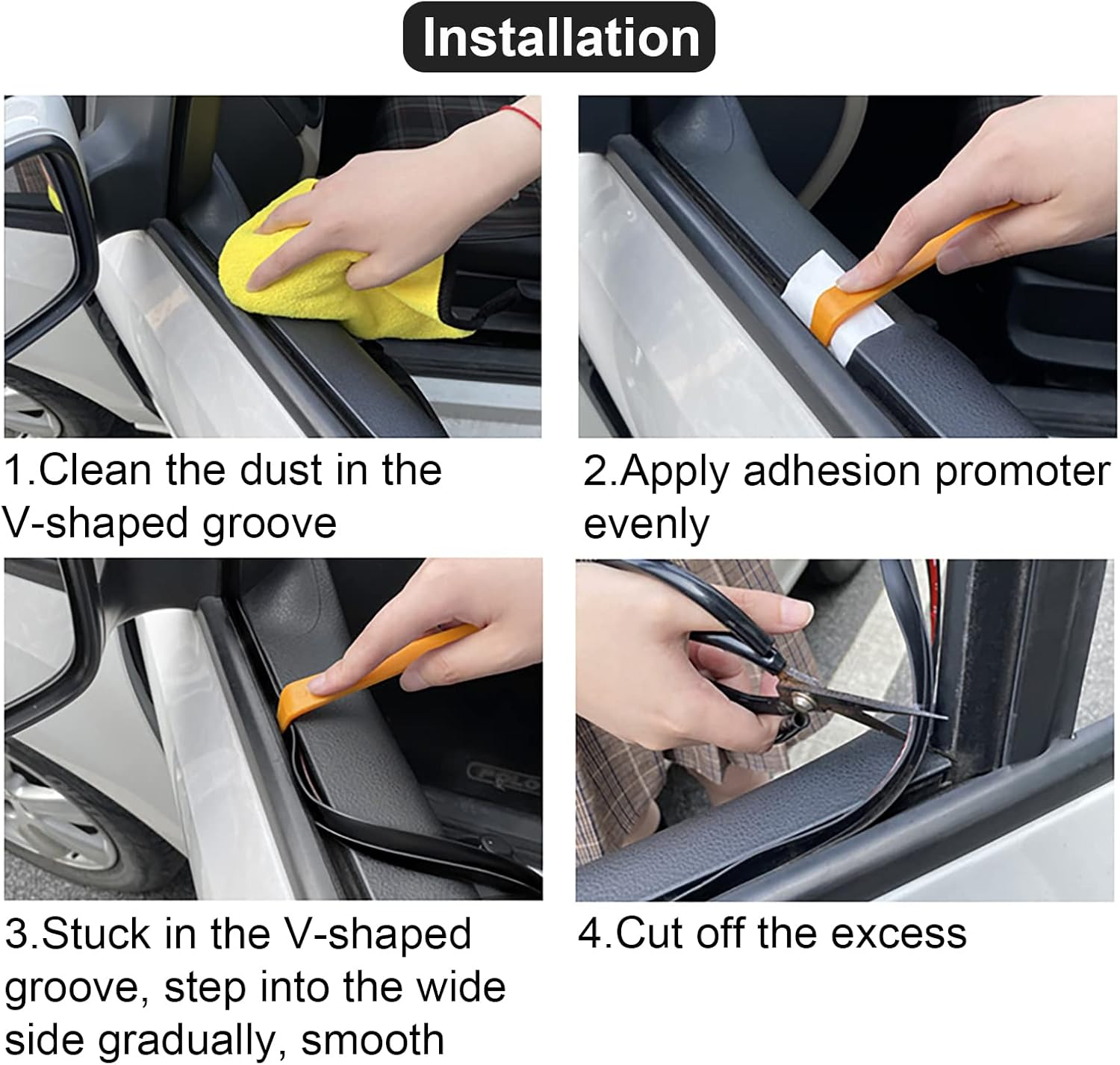 Installation

1.Clean the dust in the V-shaped groove

2.Apply adhesion promoter evenly

3.Stuck in the V-shaped groove, step into the wide side gradually, smooth

4.Cut off the excess