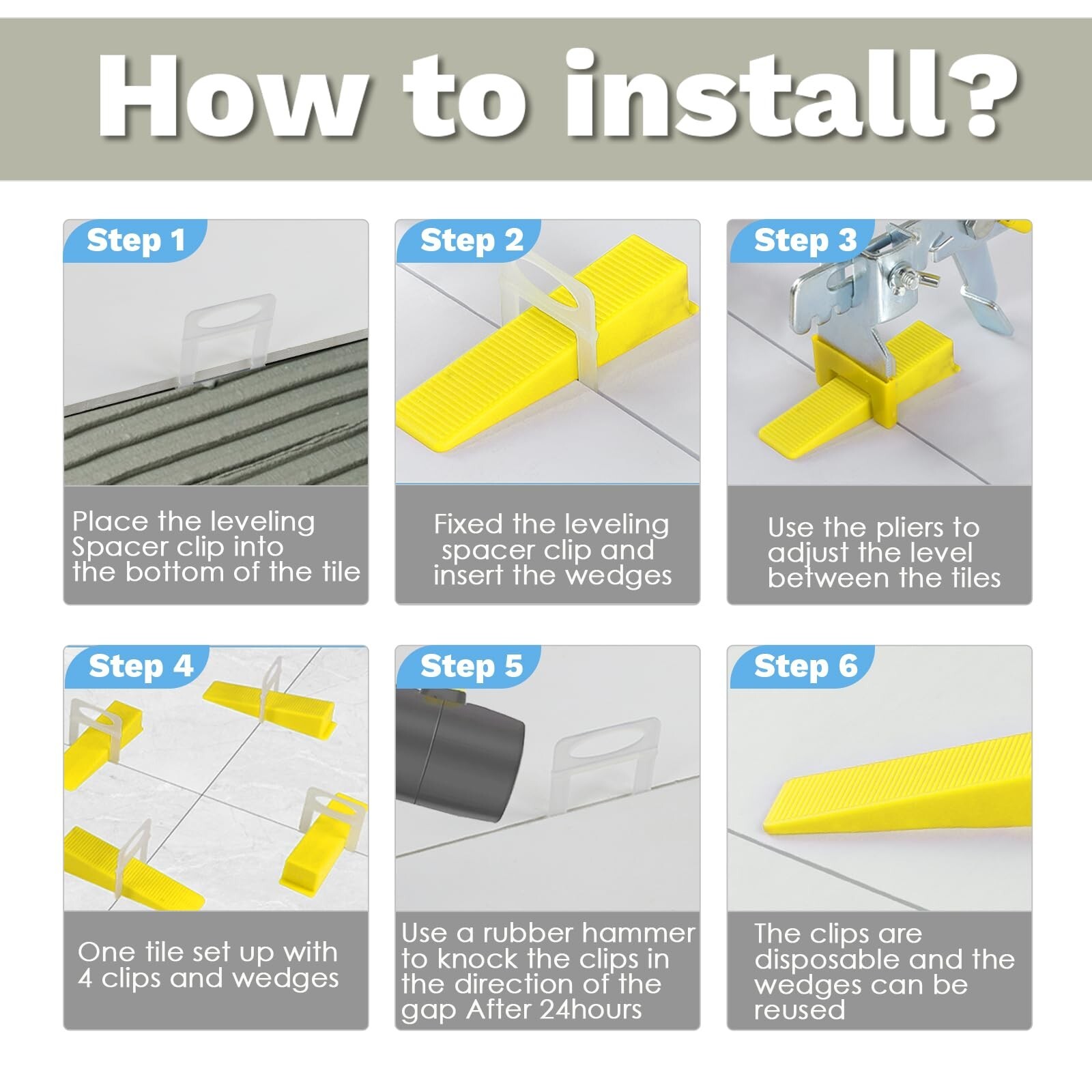 How to install?

Step 1

Place the leveling Spacer clip into the bottom of the tile

Step 2

Fixed the leveling spacer clip and insert the wedges

Step 3

Use the pliers to adjust the level between the tiles

Step 4

One tile set up with 4 clips and wedges

Step 5

Use a rubber hammer to knock the clips in the direction of the gap After 24hours

Step 6

The clips are disposable and the wedges can be reused