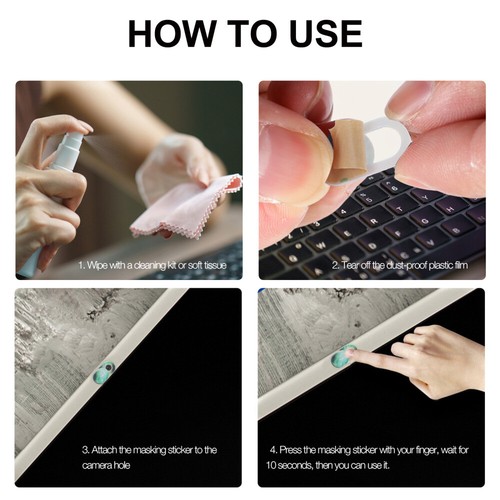 HOW TO USE

1. Wipe with a cleaning kit or soft tissue

2. Tear off the dust-proof plastic film

3. Attach the masking sticker to the camera hole

4. Press the masking sticker with your finger, wait for 10 seconds, then you can use it.