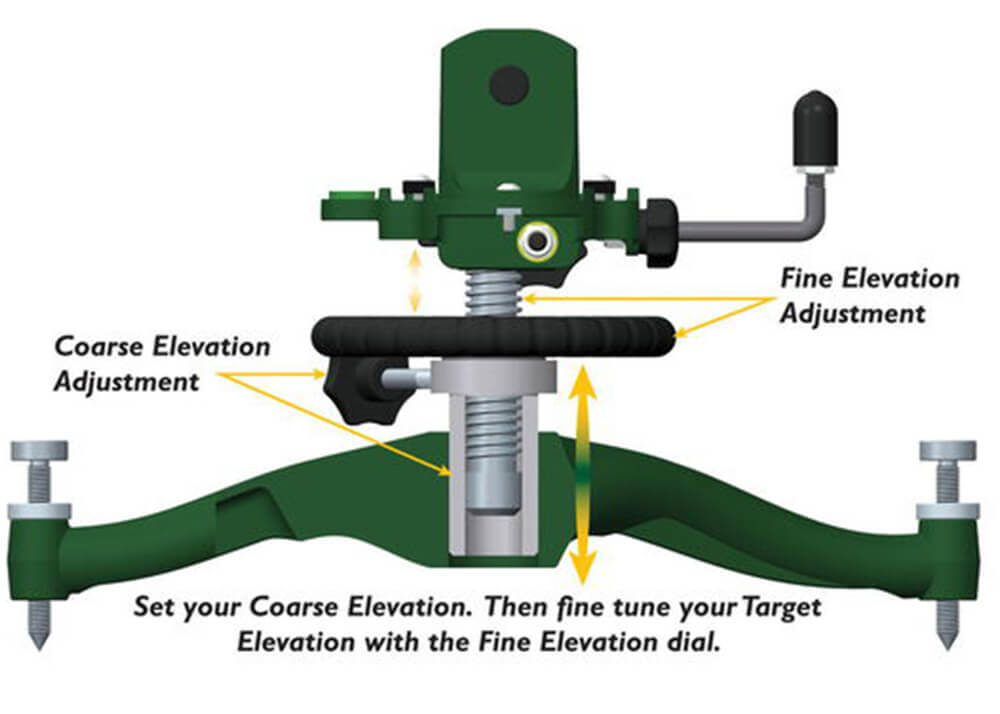 Fine Elevation Adjustment

Coarse Elevation Adjustment

Set your Coarse Elevation. Then fine tune your Target Elevation with the Fine Elevation dial.