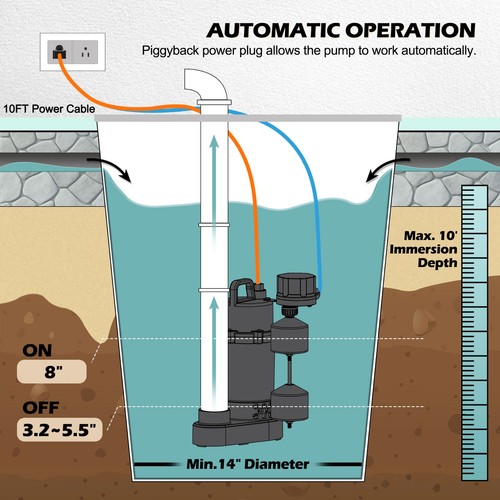 AUTOMATIC OPERATION
Piggyback power plug allows the pump to work automatically.

10FT Power Cable

Max. 10' Immersion Depth

ON
8"

OFF
3.2~5.5"

Min.14" Diameter