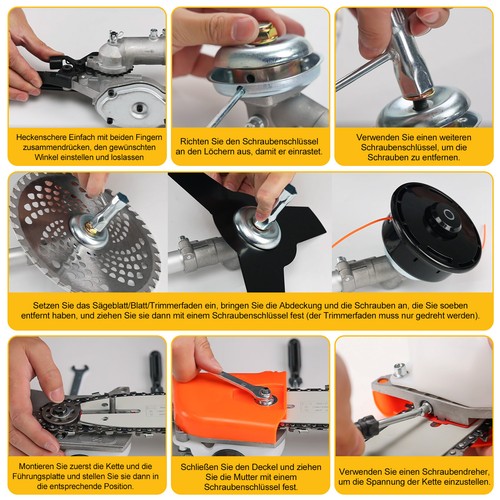 Heckenschere Einfach mit beiden Fingern zusammendrücken, den gewünschten Winkel einstellen und loslassen

Richten Sie den Schraubenschlüssel an den Löchern aus, damit er einrastet.

Verwenden Sie einen weiteren Schraubenschlüssel, um die Schrauben zu entfernen.

Setzen Sie das Sägeblatt/Blatt/Trimmerfaden ein, bringen Sie die Abdeckung und die Schrauben an, die Sie soeben entfernt haben, und ziehen Sie sie dann mit einem Schraubenschlüssel fest (der Trimmerfaden muss nur gedreht werden).

Montieren Sie zuerst die Kette und die Führungsplatte und stellen Sie sie dann in die entsprechende Position.

Schließen Sie den Deckel und ziehen Sie die Mutter mit einem Schraubenschlüssel fest.

Verwenden Sie einen Schraubendreher, um die Spannung der Kette einzustellen.