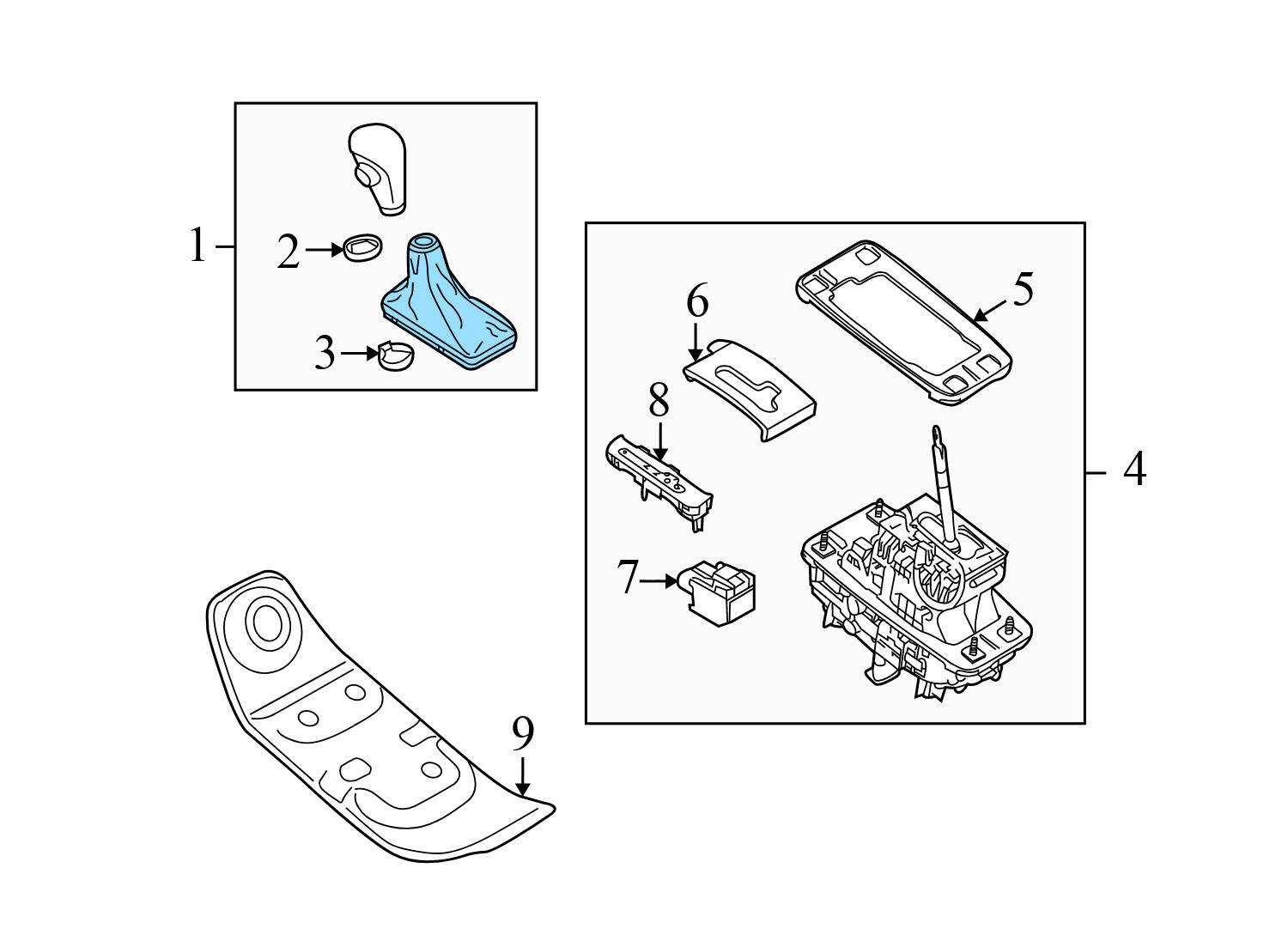 1
2
3
6
5
8
4
7
9