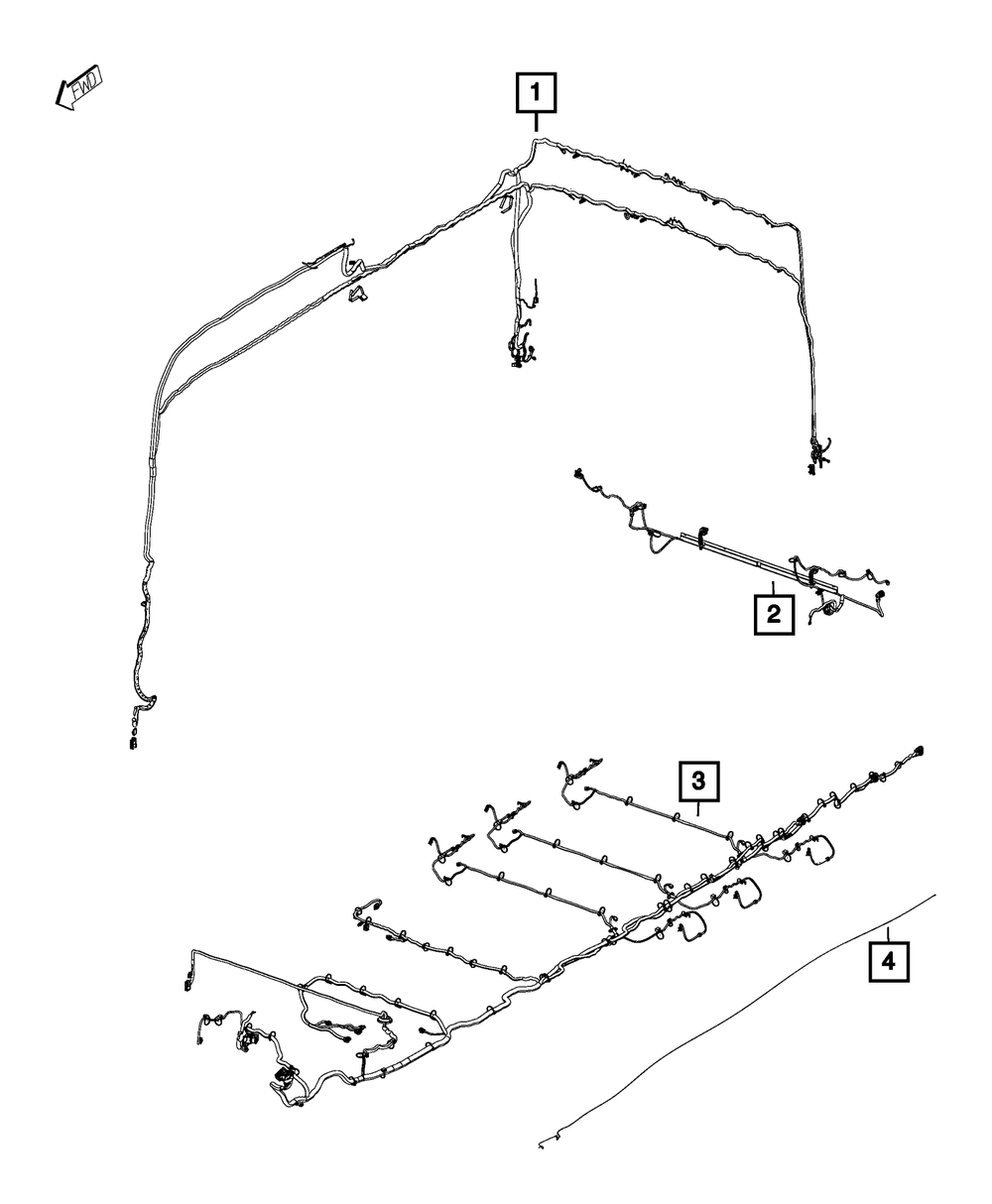 FWD

1

2

3

4