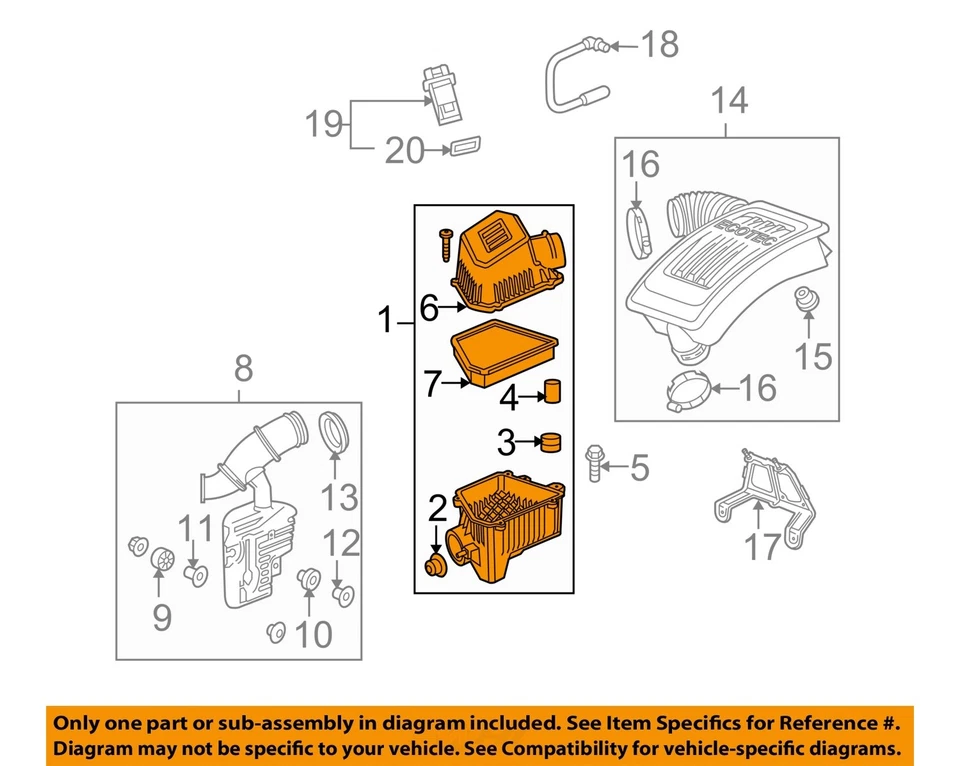 18
19
20
14
16
ECOTEC
15
16
1
6
7
4
3
5
2
8
13
11
12
9
10
17

Only one part or sub-assembly in diagram included. See Item Specifics for Reference #. Diagram may not be specific to your vehicle. See Compatibility for vehicle-specific diagrams.