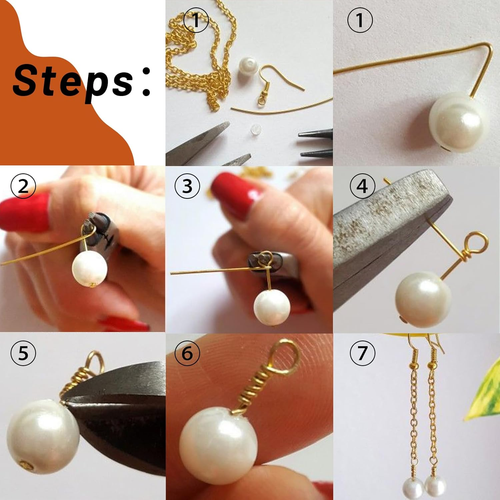 Steps:

①

①

②

③

④

⑤

⑥

⑦