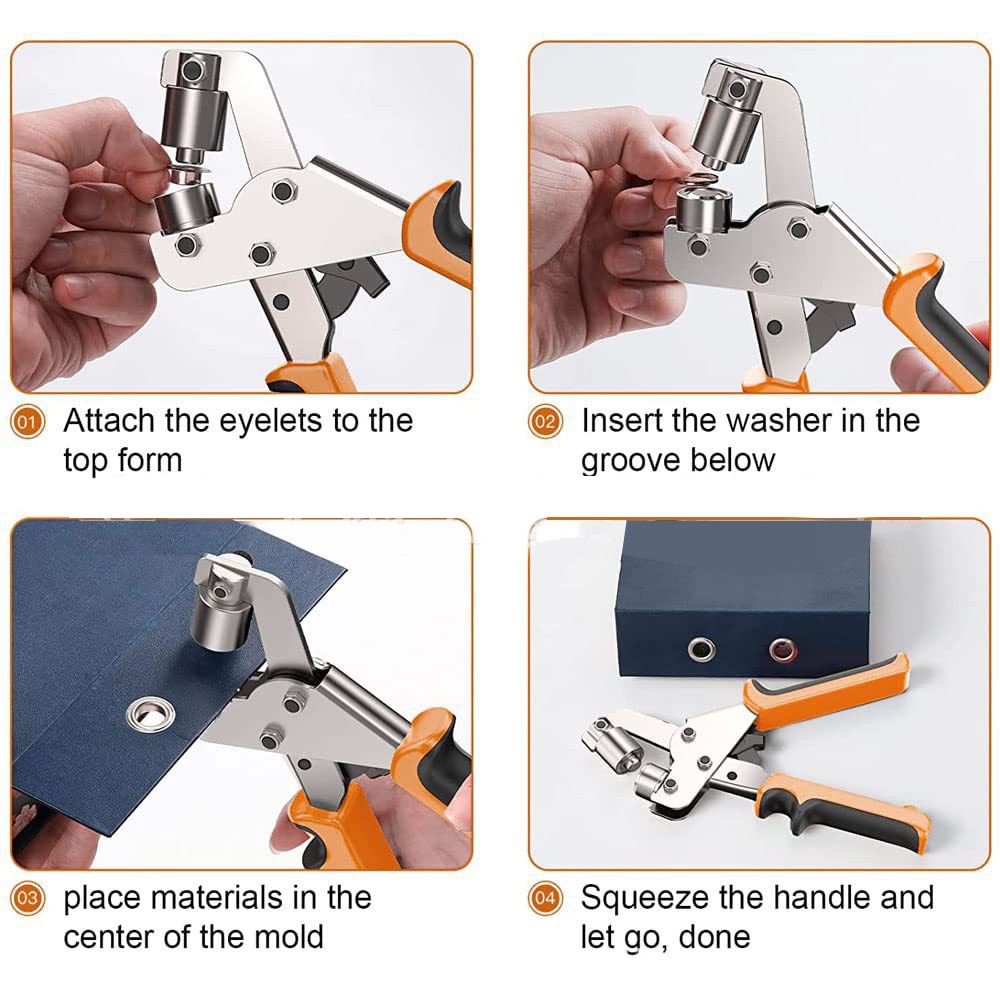 01 Attach the eyelets to the top form

02 Insert the washer in the groove below

03 place materials in the center of the mold

04 Squeeze the handle and let go, done