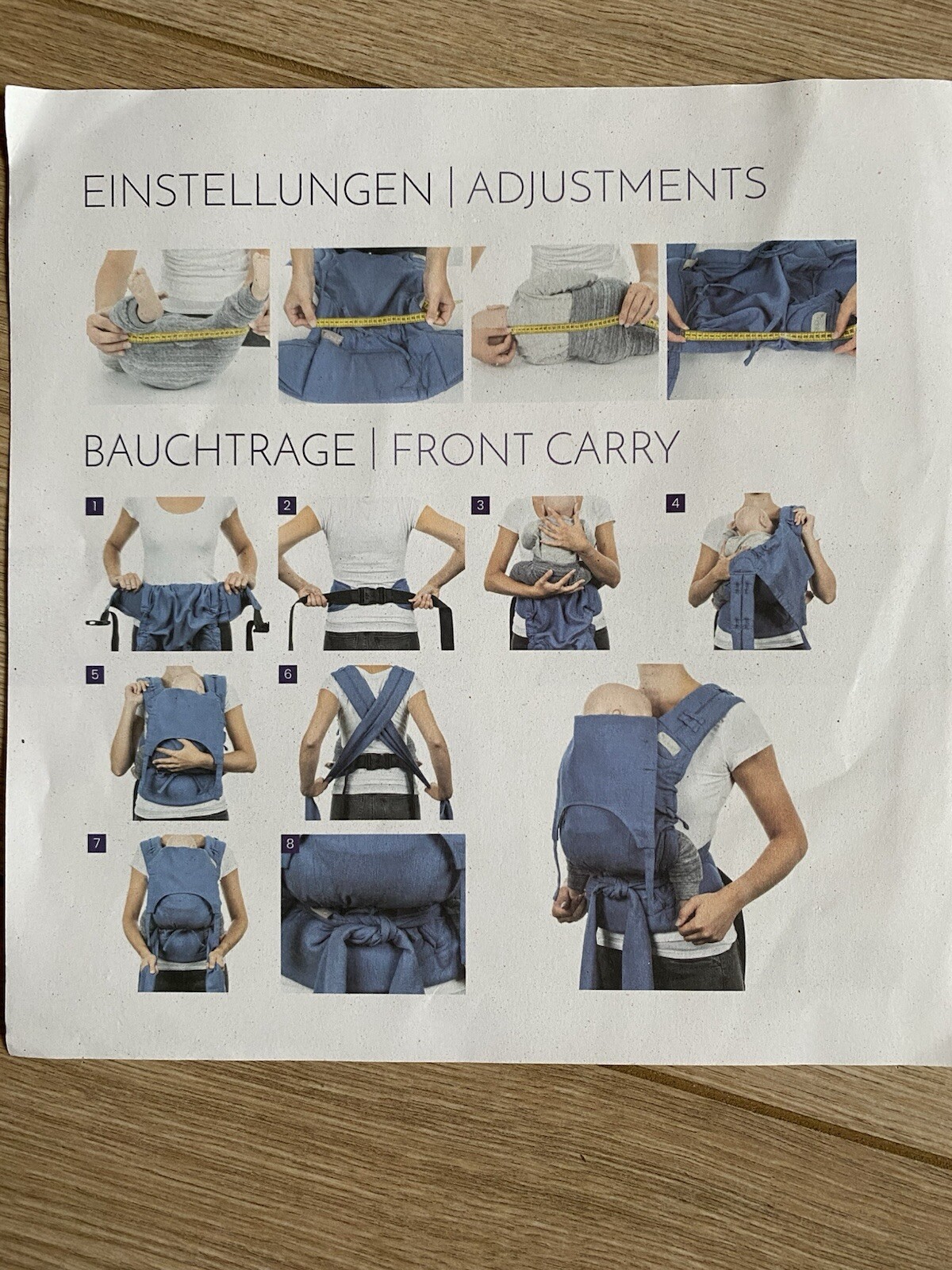 EINSTELLUNGEN | ADJUSTMENTS

BAUCHTRAGE | FRONT CARRY

1

2

3

4

5

6

7

8