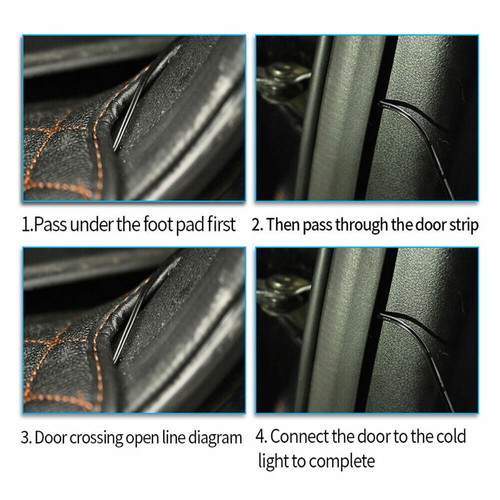 1.Pass under the foot pad first

2. Then pass through the door strip

3. Door crossing open line diagram

4. Connect the door to the cold light to complete