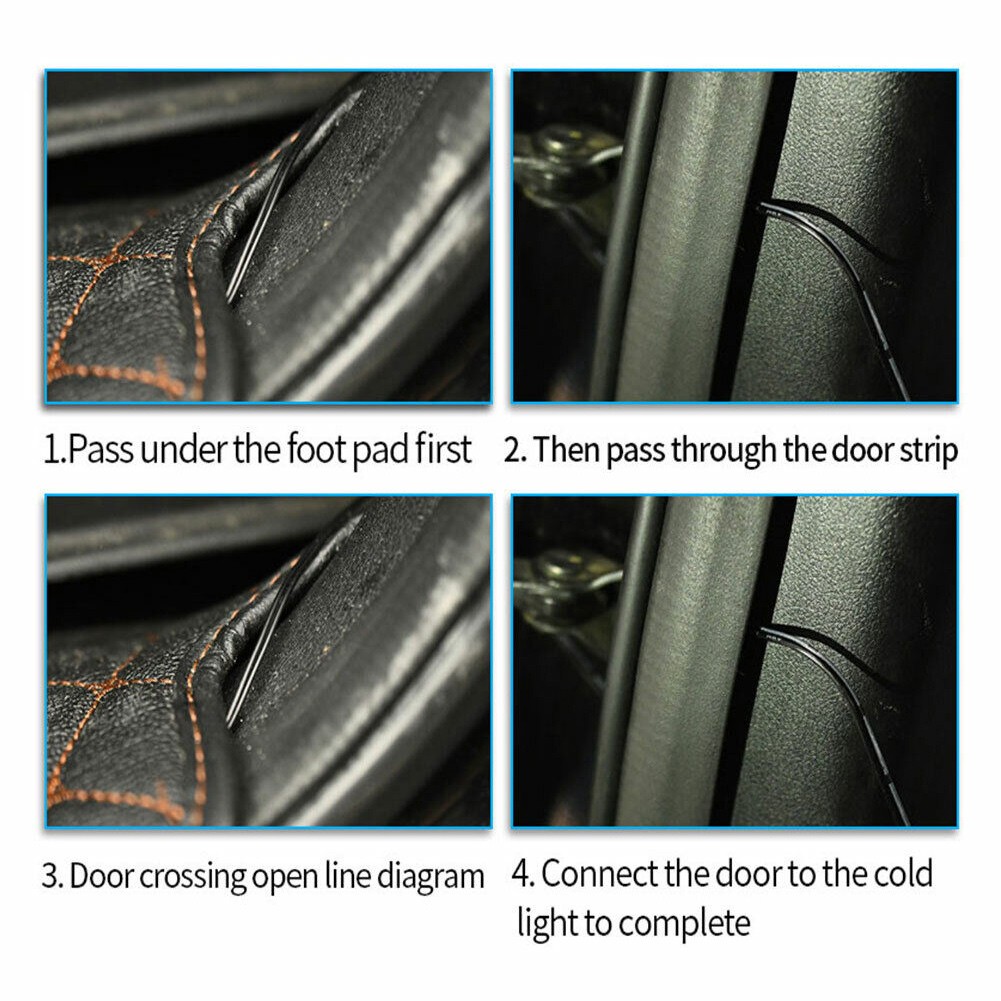 1.Pass under the foot pad first

2. Then pass through the door strip

3. Door crossing open line diagram

4. Connect the door to the cold light to complete