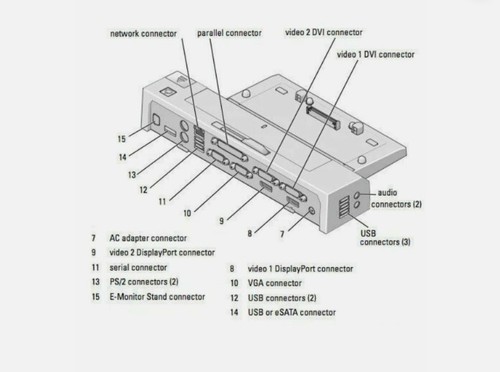 network connector
parallel connector
video 2 DVI connector
video 1 DVI connector

15
14
13
12
11
10
9
8
7

audio connectors (2)
USB connectors (3)

7 AC adapter connector
9 video 2 DisplayPort connector
11 serial connector
13 PS/2 connectors (2)
15 E-Monitor Stand connector

8 video 1 DisplayPort connector
10 VGA connector
12 USB connectors (2)
14 USB or eSATA connector