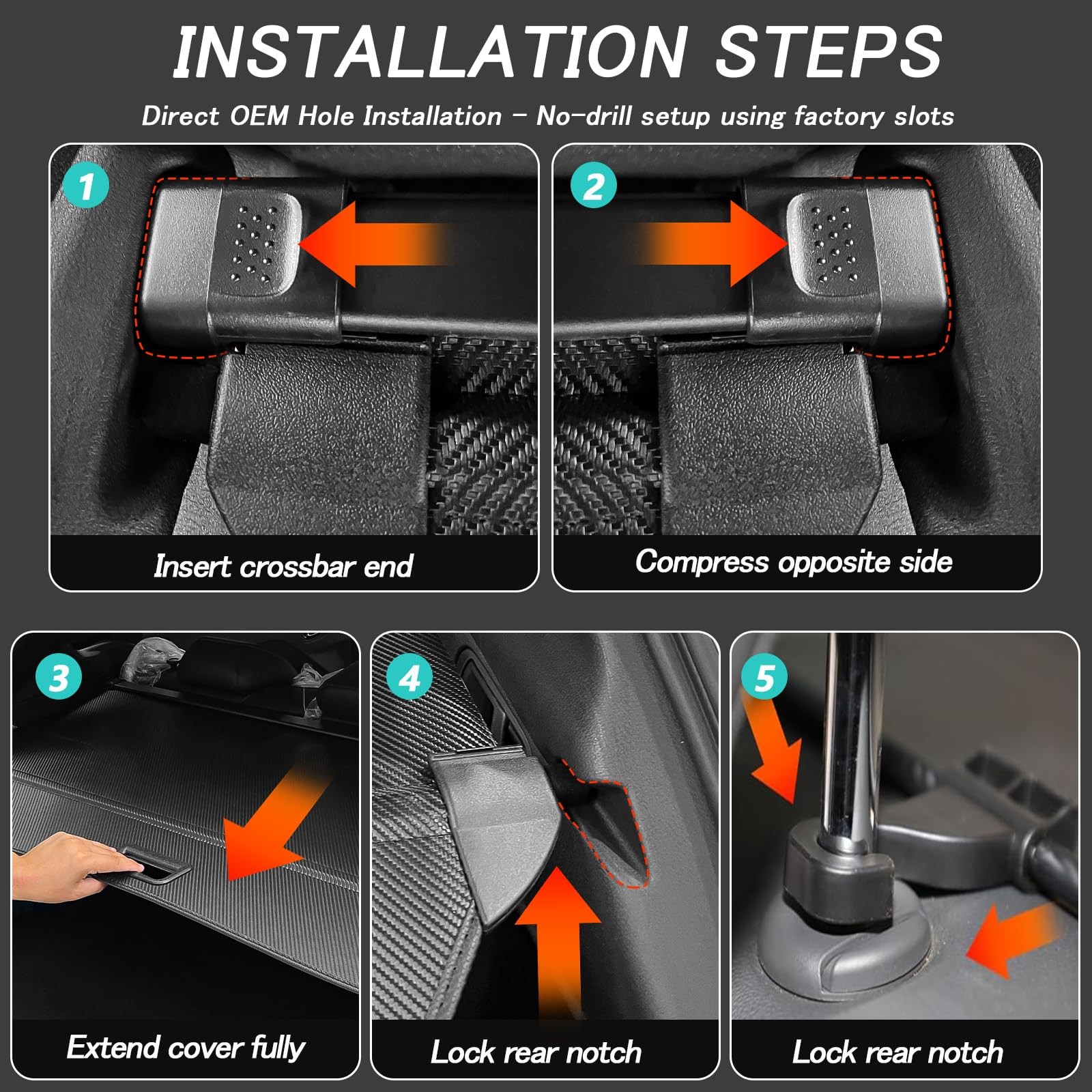 INSTALLATION STEPS

Direct OEM Hole Installation - No-drill setup using factory slots

1

Insert crossbar end

2

Compress opposite side

3

Extend cover fully

4

Lock rear notch

5

Lock rear notch