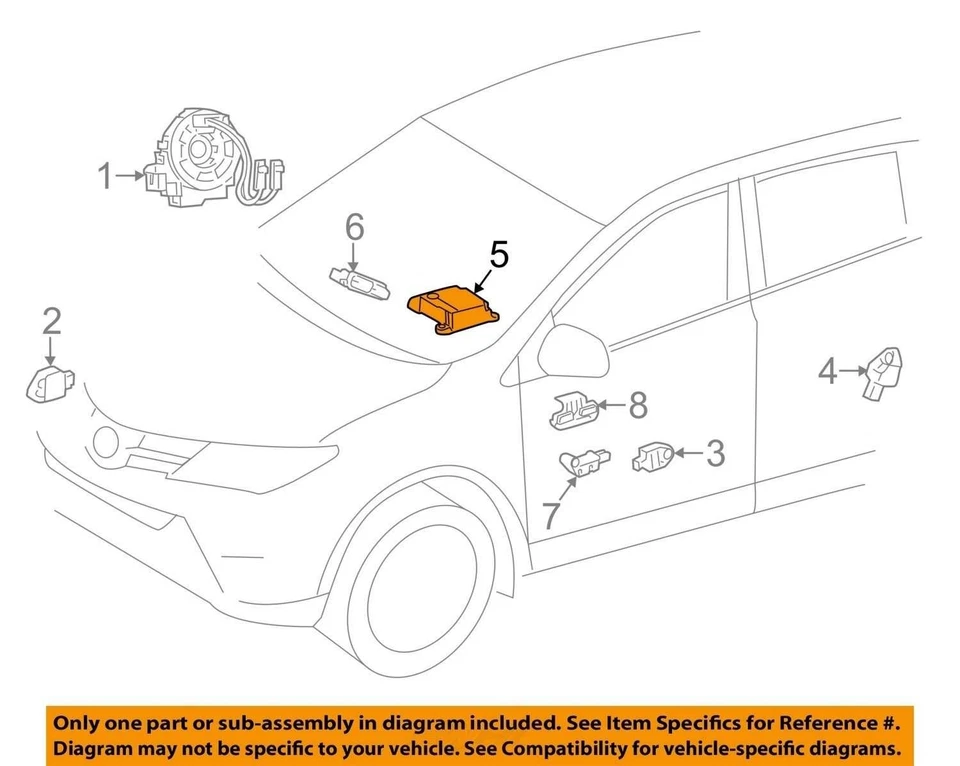 1
6
5
2
4
8
3
7

Only one part or sub-assembly in diagram included. See Item Specifics for Reference #.
Diagram may not be specific to your vehicle. See Compatibility for vehicle-specific diagrams.