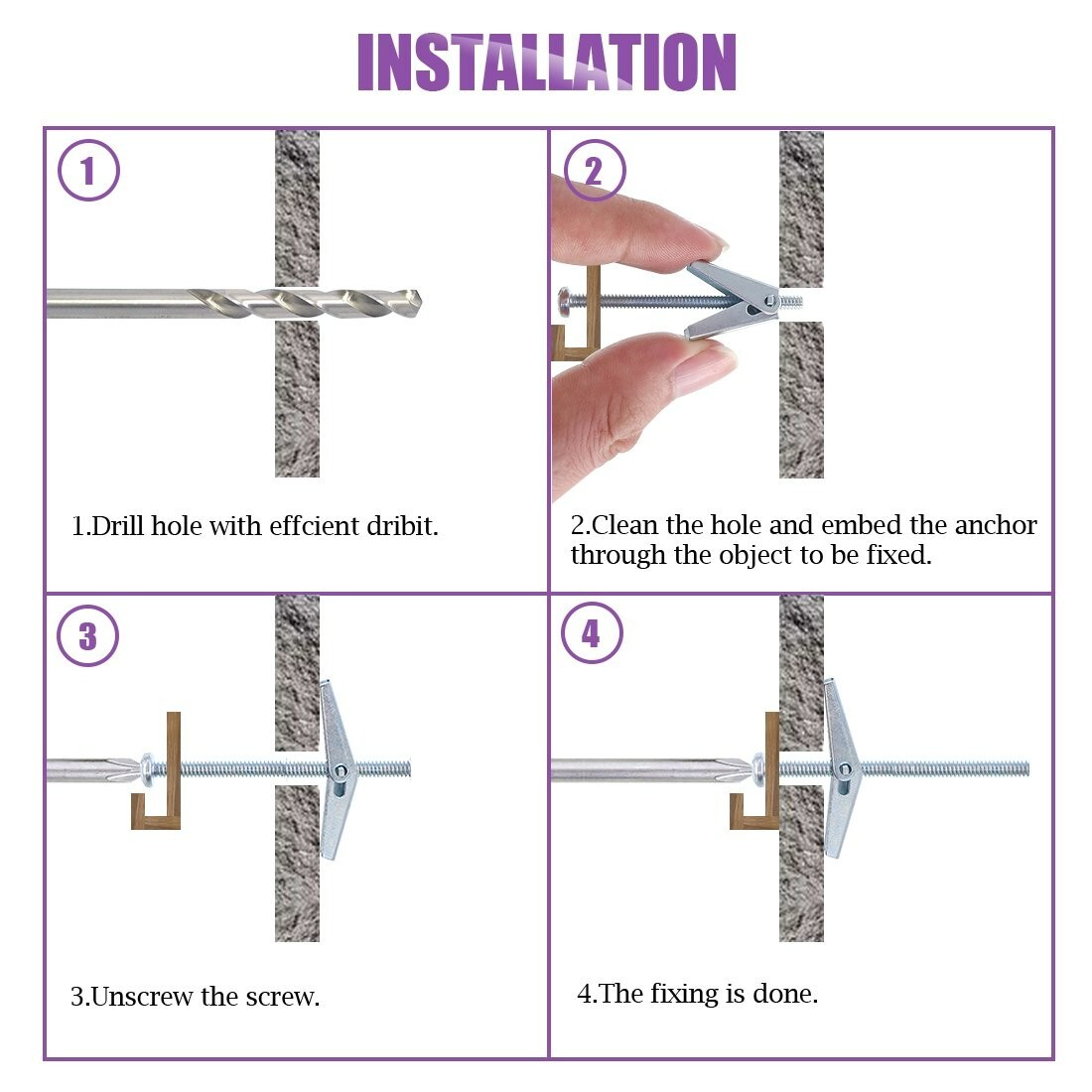 INSTALLATION

1

1.Drill hole with effcient dribit.

2

2.Clean the hole and embed the anchor through the object to be fixed.

3

3.Unscrew the screw.

4

4.The fixing is done.