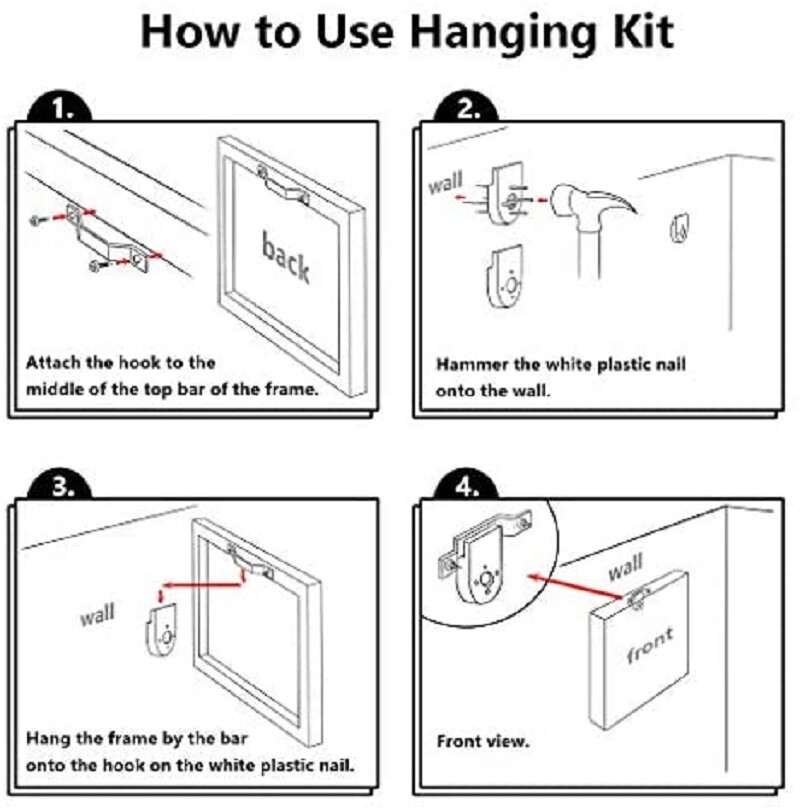 How to Use Hanging Kit

1.

back

Attach the hook to the middle of the top bar of the frame.

2.

wall

Hammer the white plastic nail onto the wall.

3.

wall

Hang the frame by the bar onto the hook on the white plastic nail.

4.

wall

front

Front view.