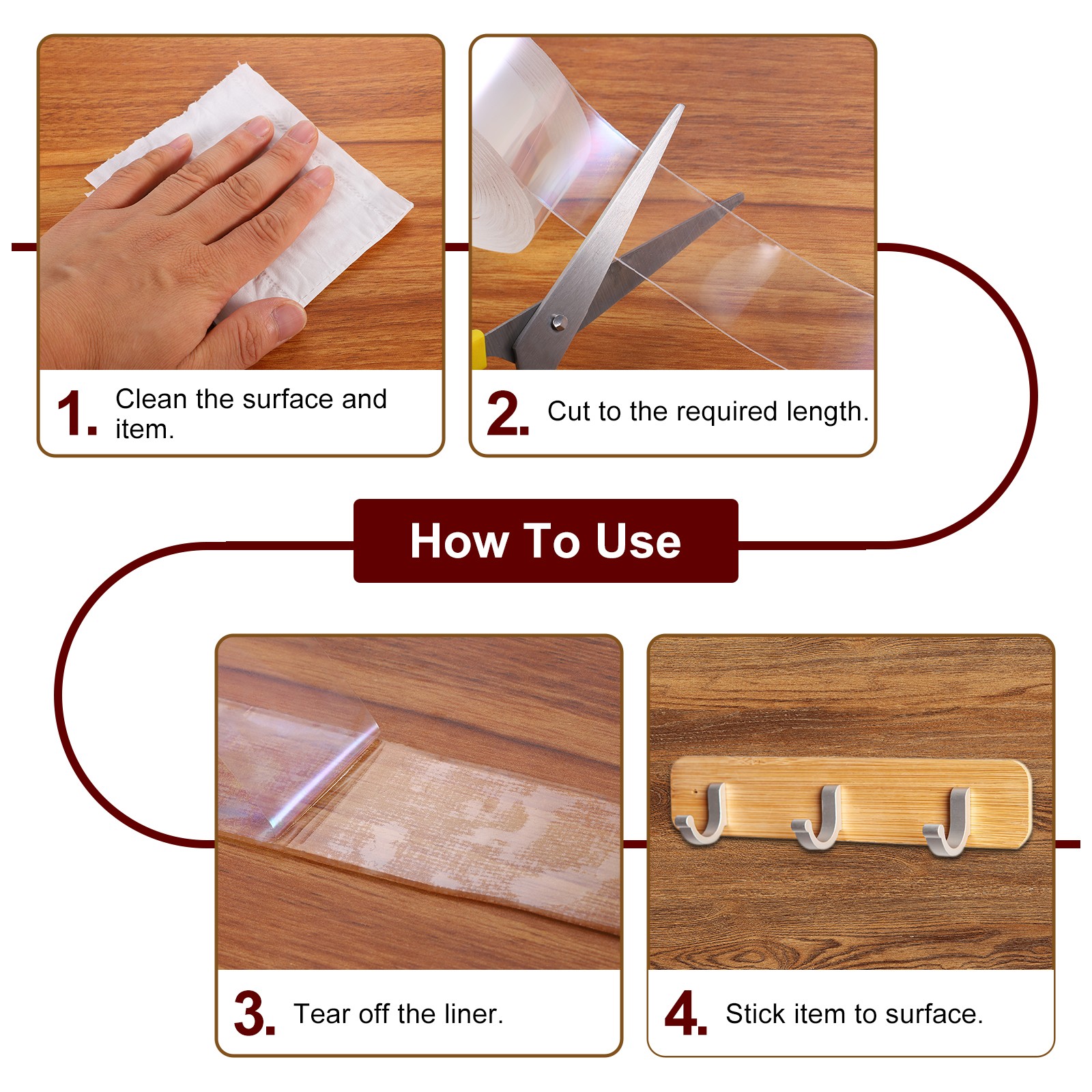 1. Clean the surface and item.

2. Cut to the required length.

How To Use

3. Tear off the liner.

4. Stick item to surface.