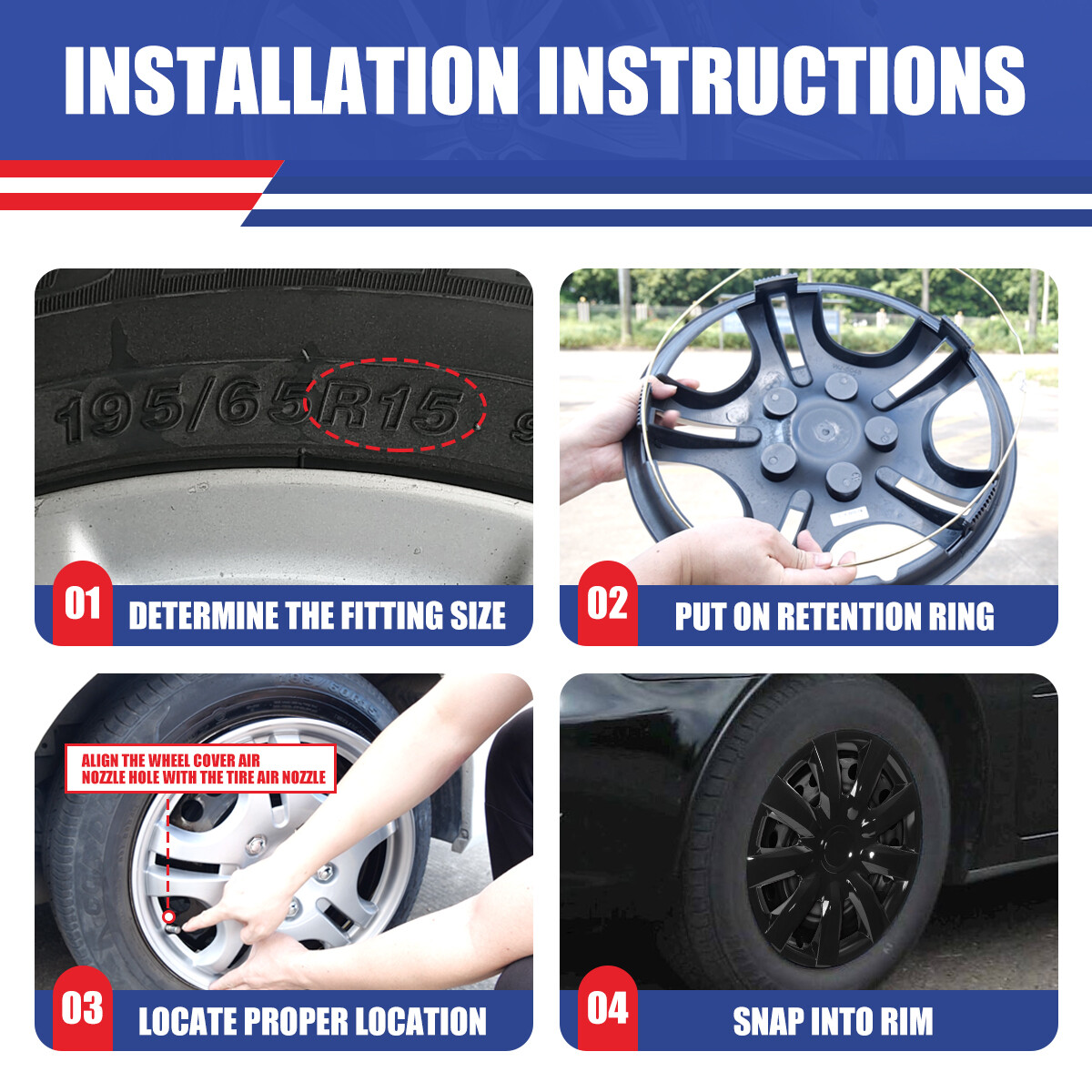 INSTALLATION INSTRUCTIONS

195/65R15

01 DETERMINE THE FITTING SIZE

02 PUT ON RETENTION RING

ALIGN THE WHEEL COVER AIR NOZZLE HOLE WITH THE TIRE AIR NOZZLE

03 LOCATE PROPER LOCATION

04 SNAP INTO RIM