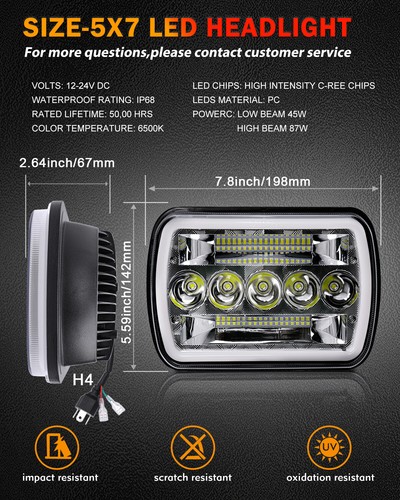 SIZE-5X7 LED HEADLIGHT

For more questions,please contact customer service

VOLTS: 12-24V DC

WATERPROOF RATING: IP68

RATED LIFETIME: 50,00 HRS

COLOR TEMPERATURE: 6500K

LED CHIPS: HIGH INTENSITY C-REE CHIPS

LEDS MATERIAL: PC

POWERC: LOW BEAM 45W

HIGH BEAM 87W

2.64inch/67mm

7.8inch/198mm

5.59inch/142mm

H4

UV

impact resistant

scratch resistant

oxidation resistant