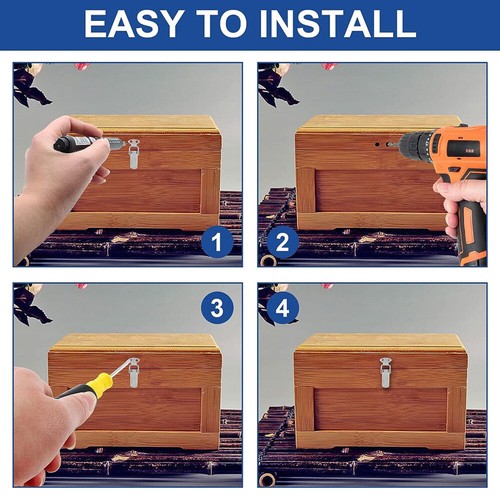 EASY TO INSTALL

1

2

3

4