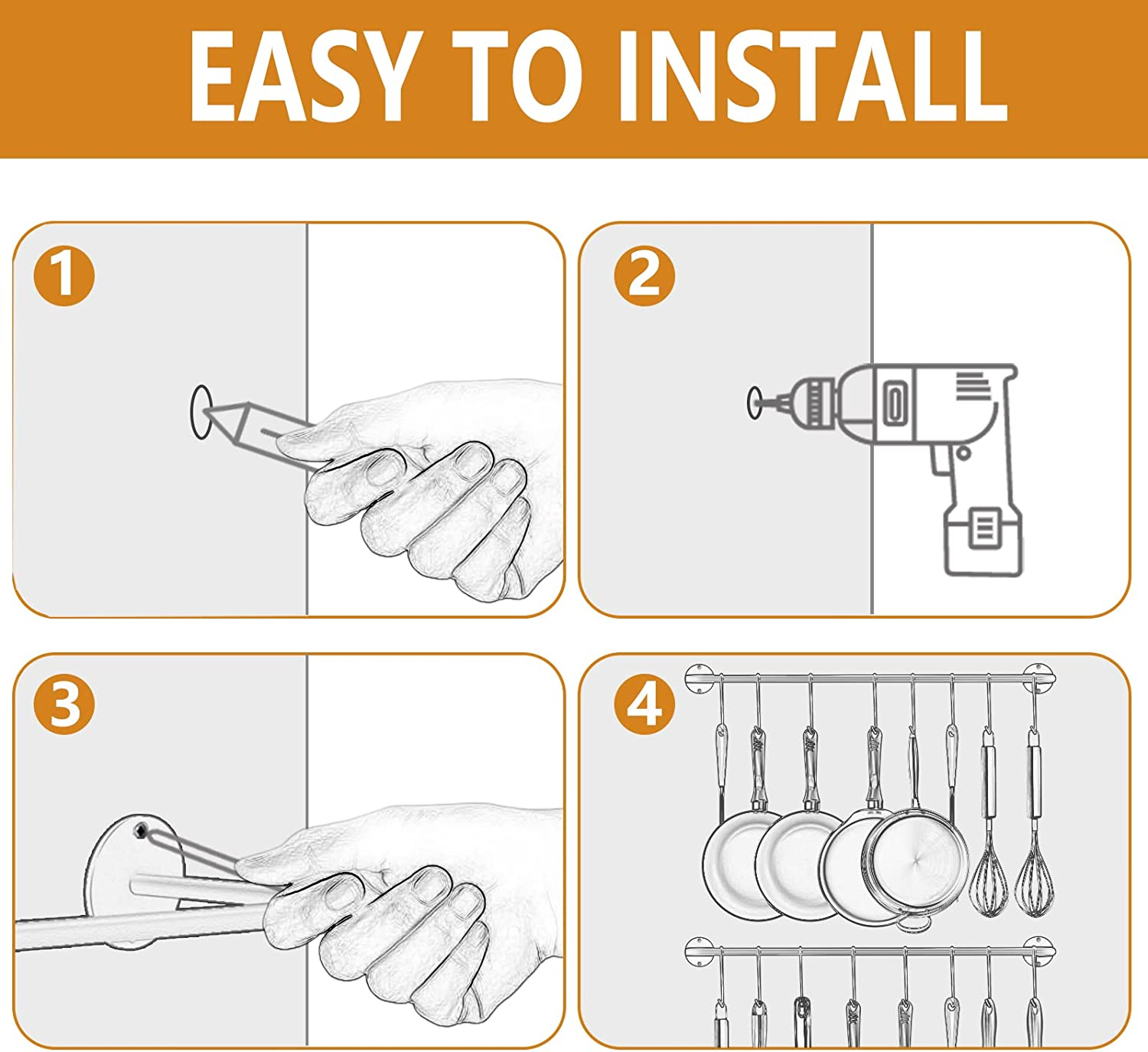 EASY TO INSTALL

1

2

3

4