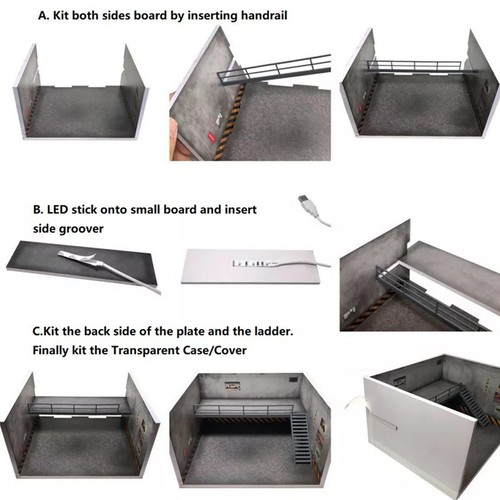 A. Kit both sides board by inserting handrail

B. LED stick onto small board and insert side groover

C.Kit the back side of the plate and the ladder. Finally kit the Transparent Case/Cover