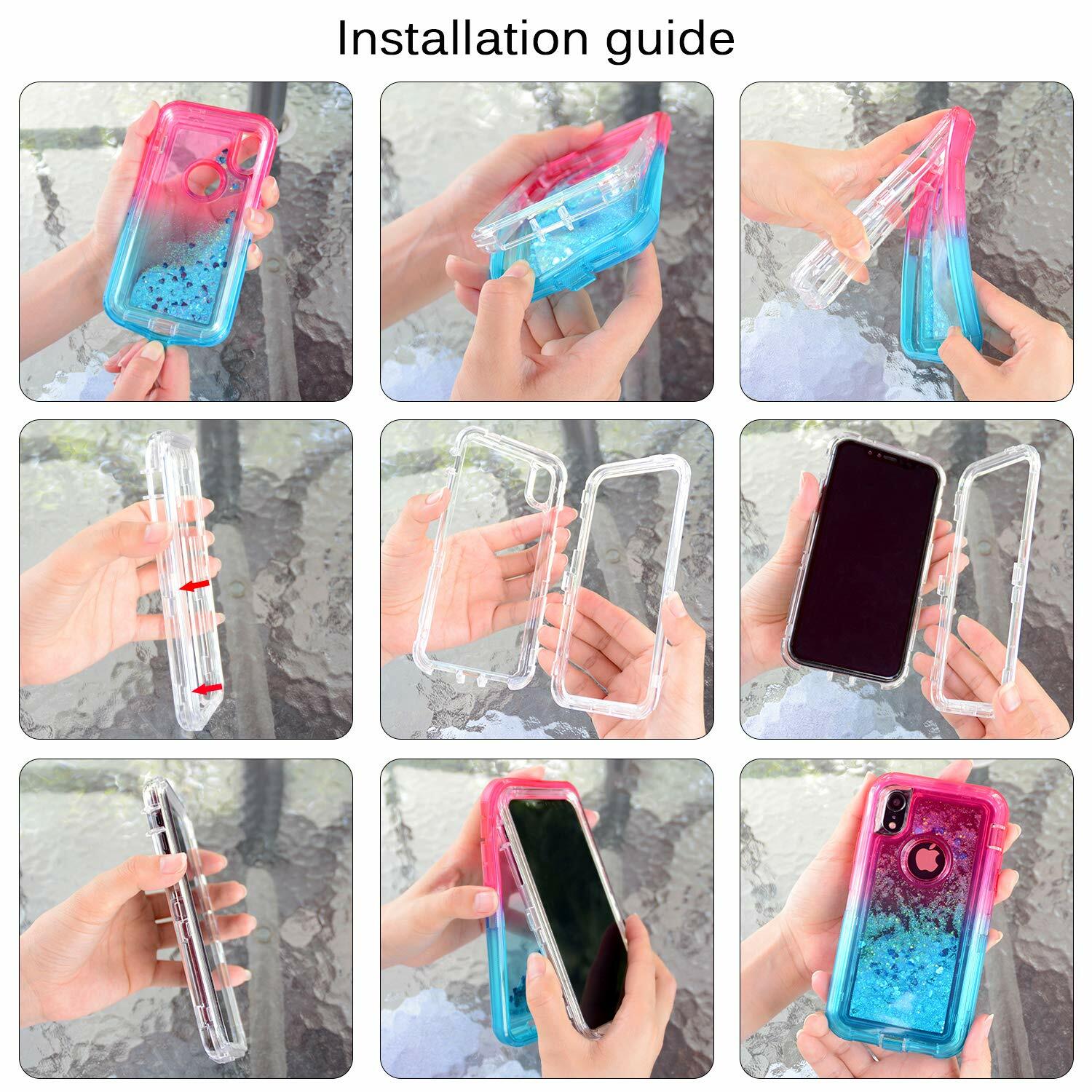 Installation guide