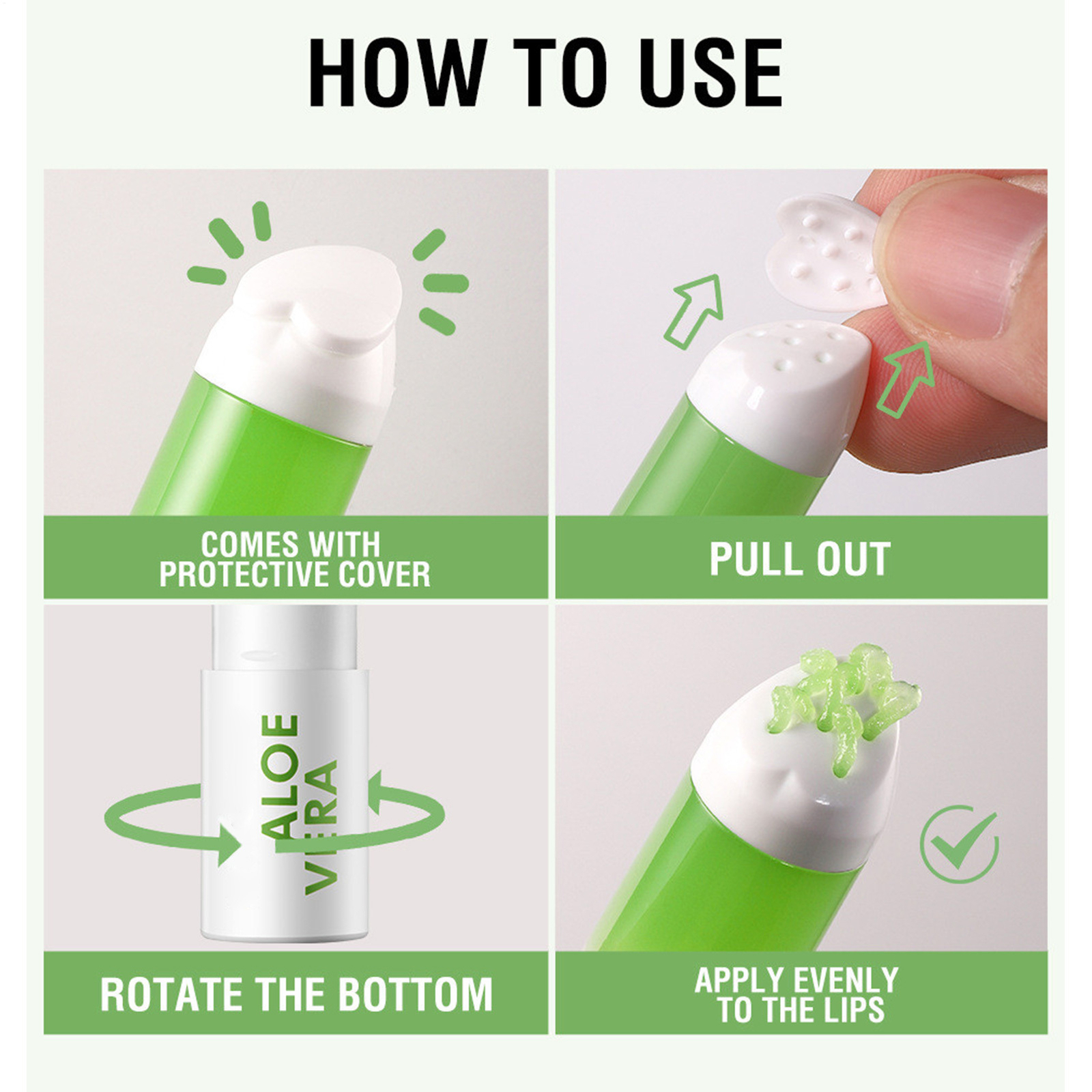 HOW TO USE

COMES WITH PROTECTIVE COVER

PULL OUT

ALOE VERA

ROTATE THE BOTTOM

APPLY EVENLY TO THE LIPS