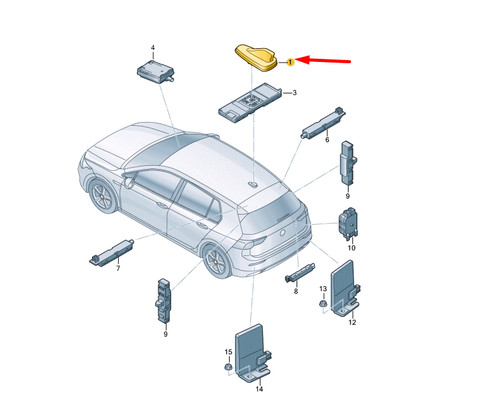 4
1
3
6
9
10
7
8
13
12
9
15
14