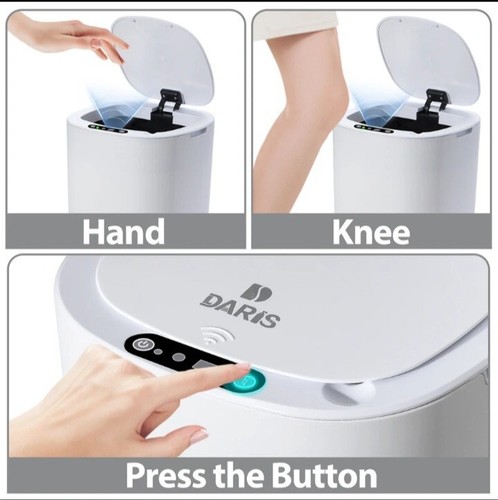 Hand

Knee

DARIS

Press the Button