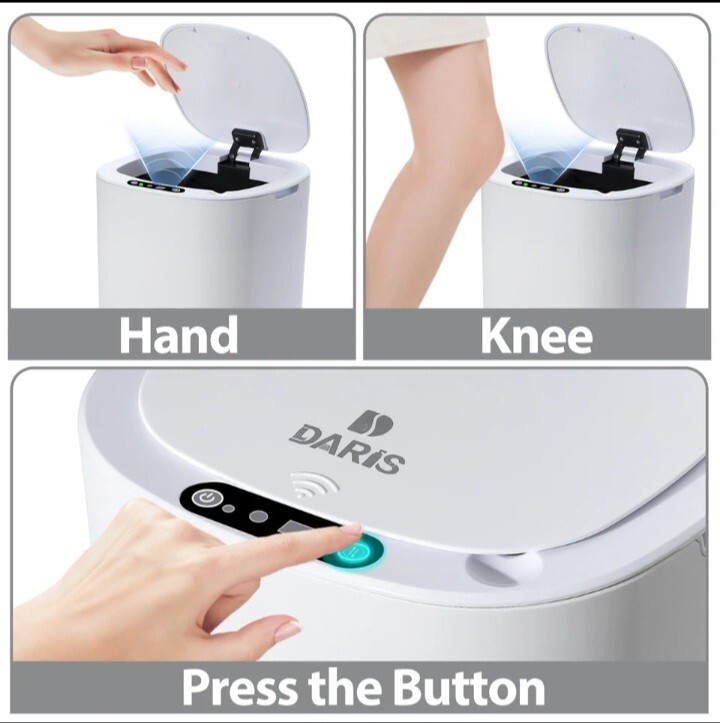 Hand

Knee

DARIS

Press the Button