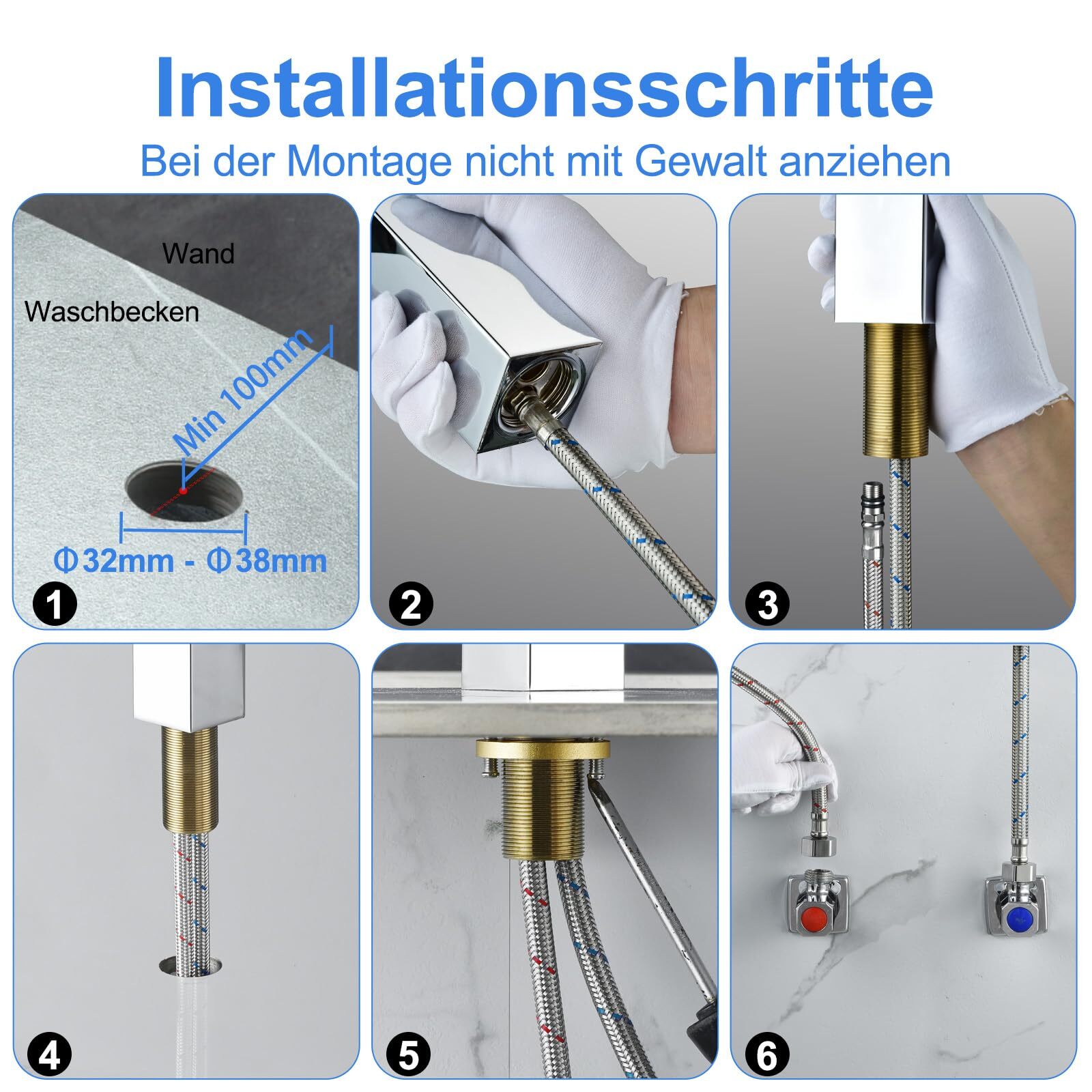 Installationsschritte

Bei der Montage nicht mit Gewalt anziehen

Wand

Waschbecken

Min 100mm

Φ32mm - Φ38mm

1

2

3

4

5

6