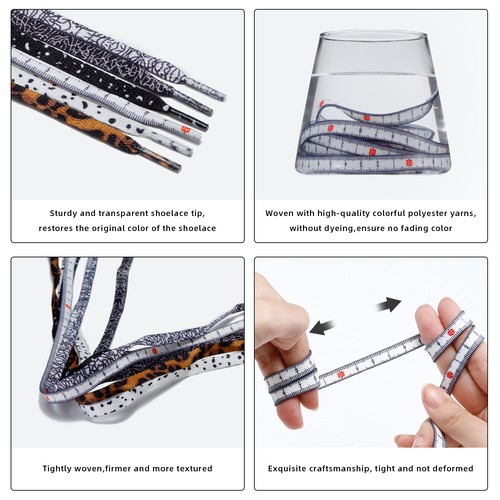 Sturdy and transparent shoelace tip, restores the original color of the shoelace

Woven with high-quality colorful polyester yarns, without dyeing,ensure no fading color

Tightly woven,firmer and more textured

Exquisite craftsmanship, tight and not deformed