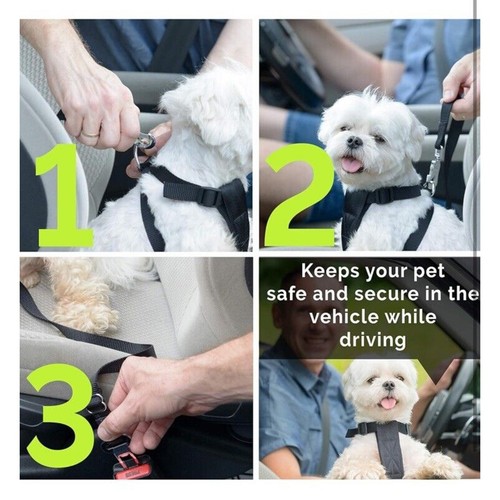 1

2

3

Keeps your pet safe and secure in the vehicle while driving