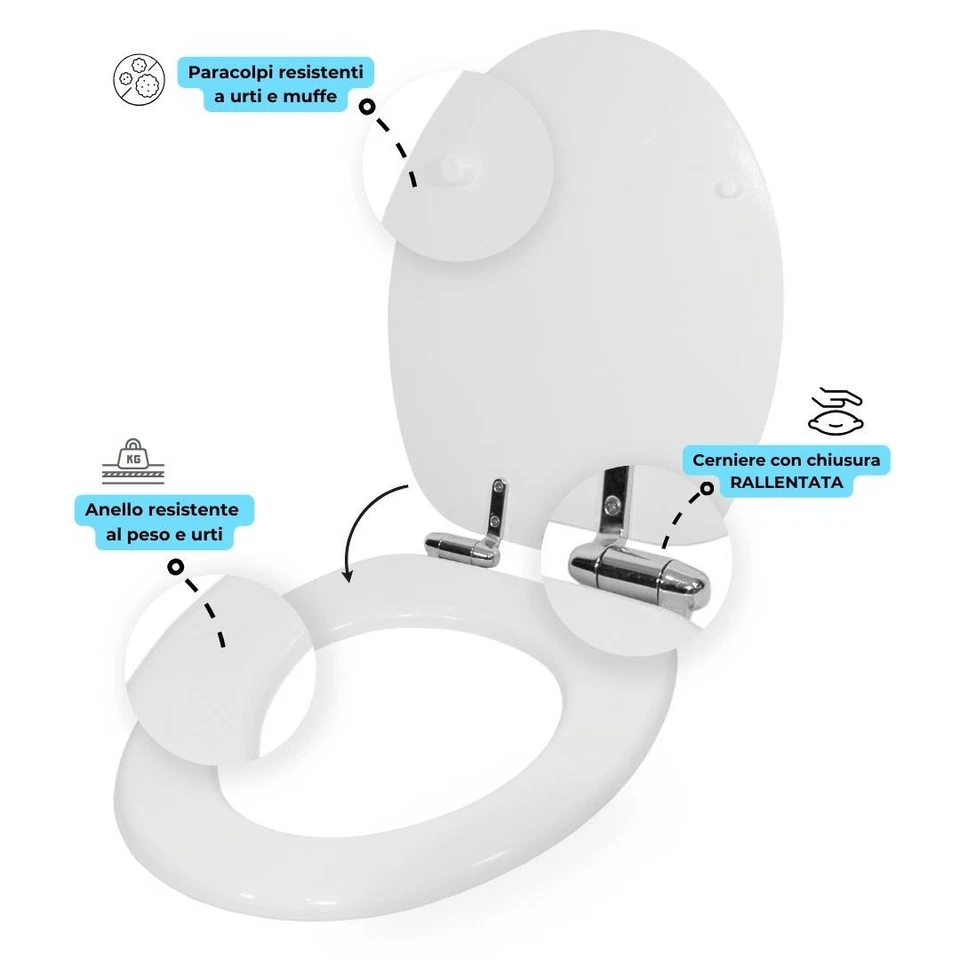 Paracolpi resistenti a urti e muffe

KG

Anello resistente al peso e urti

Cerniere con chiusura RALLENTATA