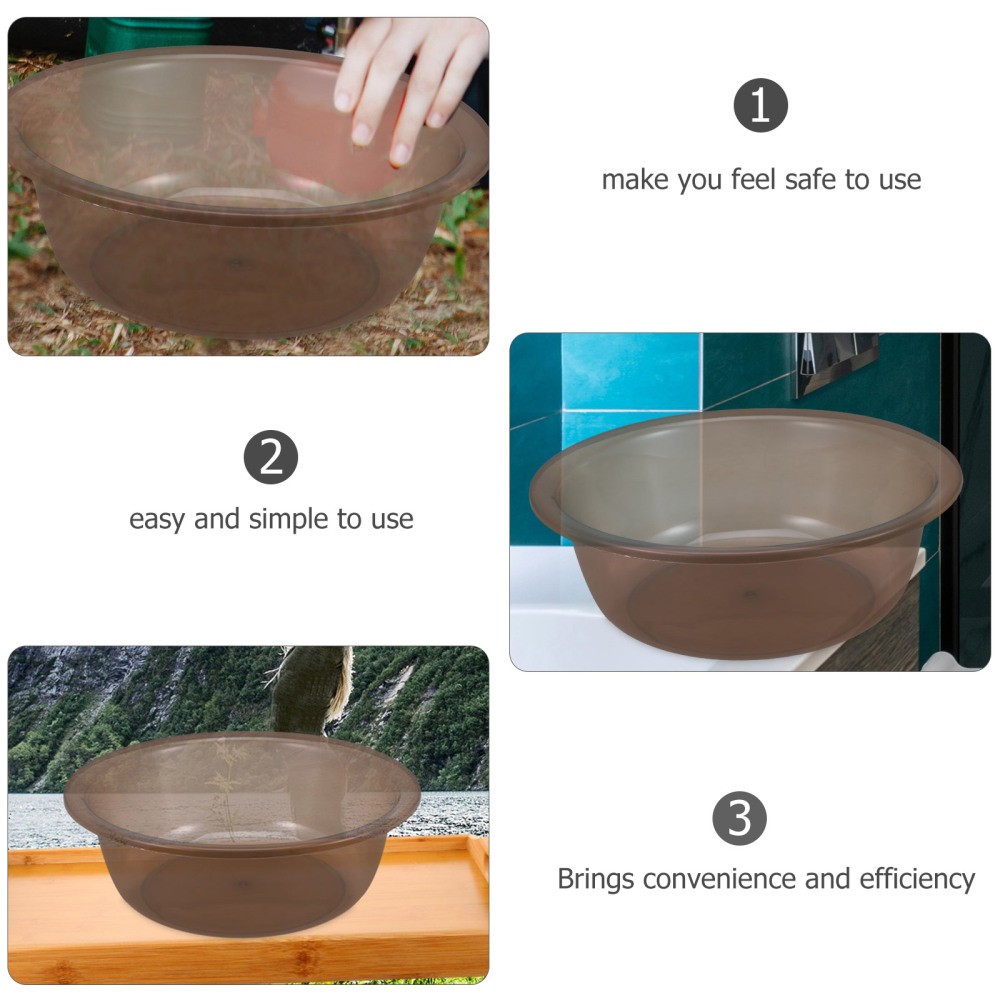 1
make you feel safe to use

2
easy and simple to use

3
Brings convenience and efficiency