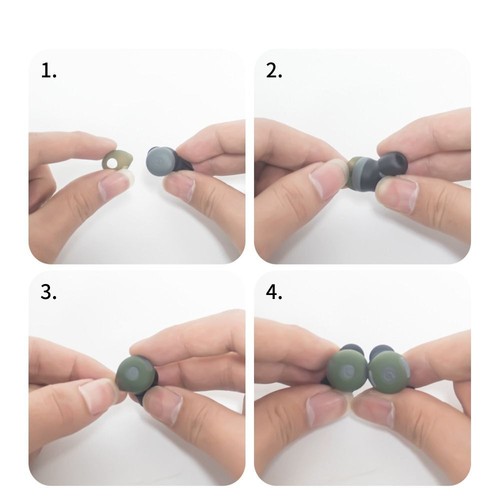 1.

2.

3.

4.