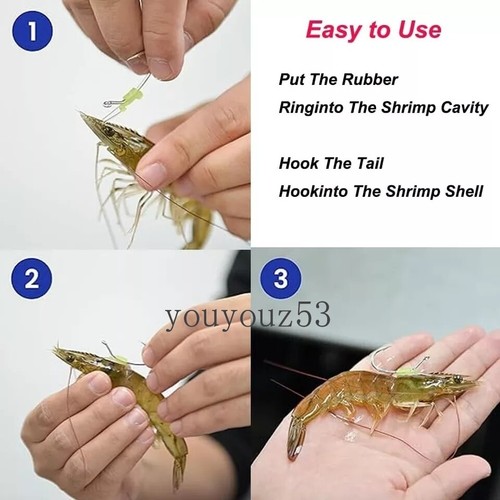 1

Easy to Use

Put The Rubber
Ringinto The Shrimp Cavity

Hook The Tail
Hookinto The Shrimp Shell

2

3

youyouz53