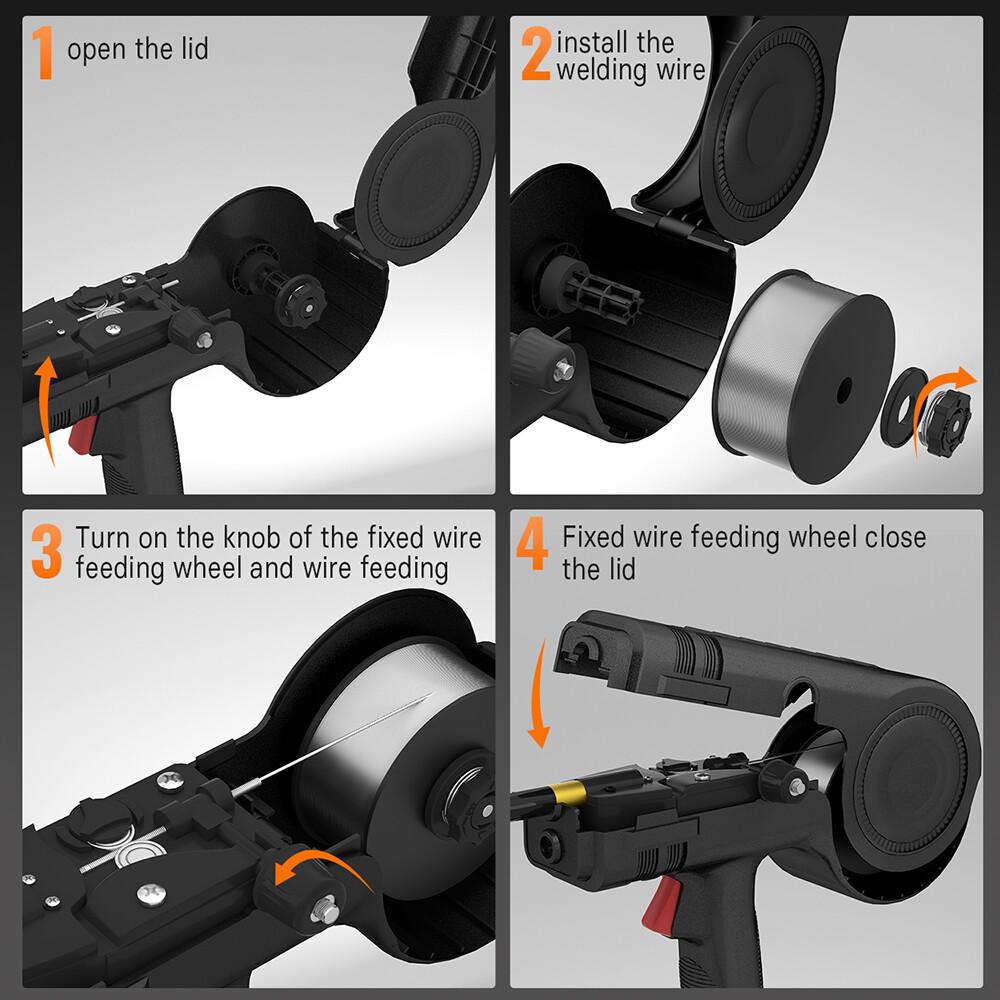 1 open the lid

2 install the welding wire

3 Turn on the knob of the fixed wire feeding wheel and wire feeding

4 Fixed wire feeding wheel close the lid