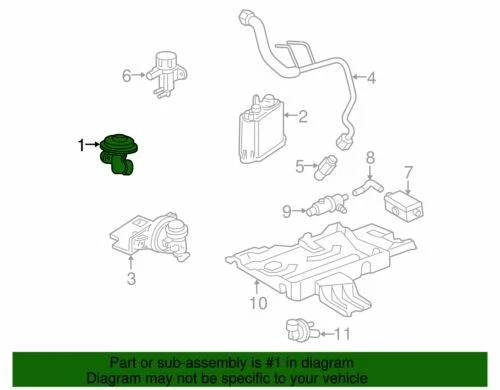 6
4
2
1
5
8
7
9
3
10
11

Part or sub-assembly is #1 in diagram
Diagram may not be specific to your vehicle