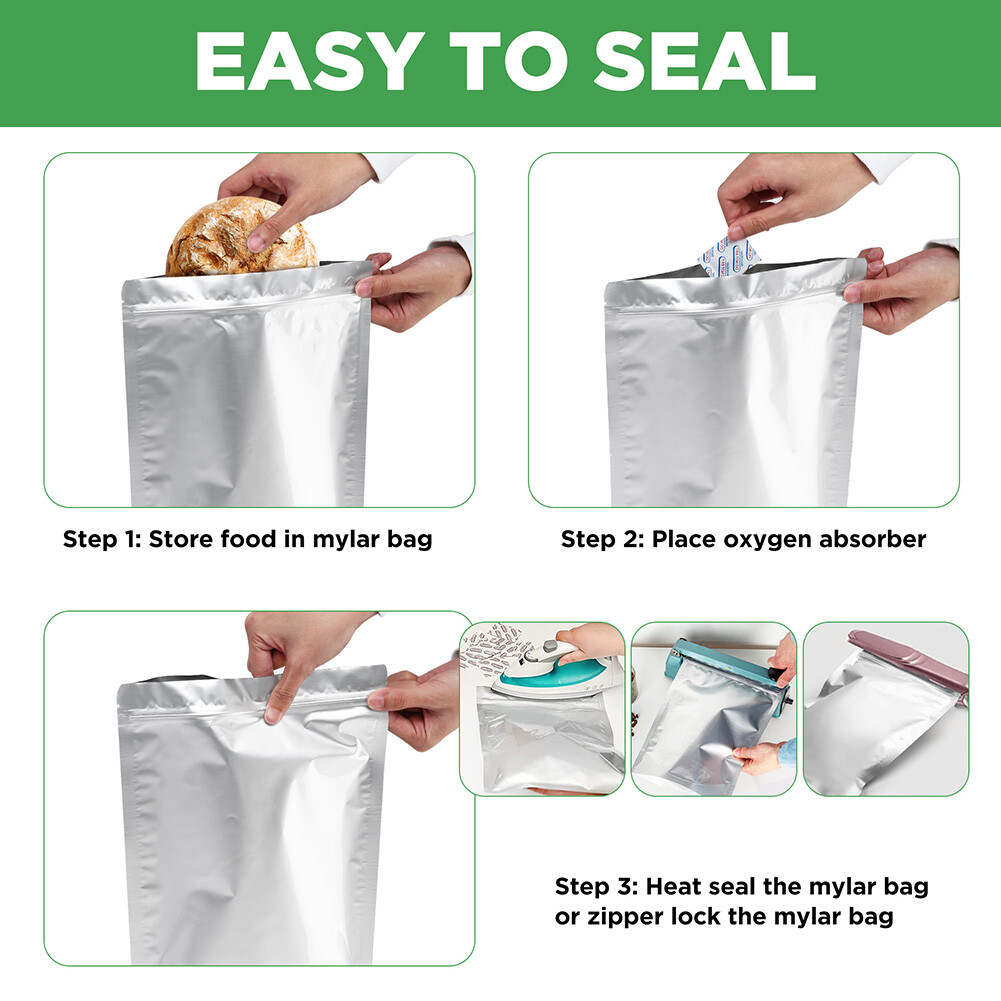 EASY TO SEAL

Step 1: Store food in mylar bag

Step 2: Place oxygen absorber

Step 3: Heat seal the mylar bag or zipper lock the mylar bag