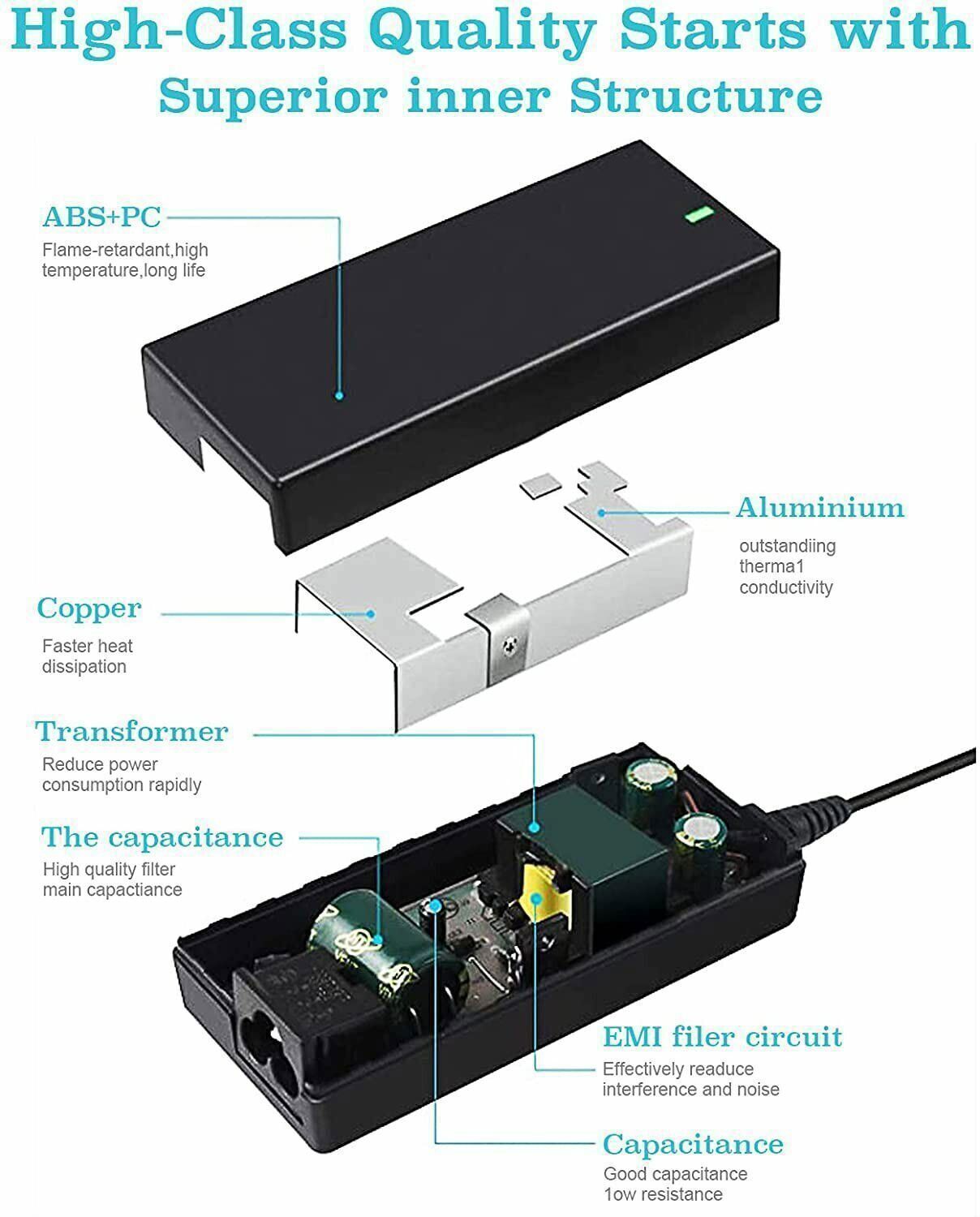 High-Class Quality Starts with Superior inner Structure

ABS+PC
Flame-retardant,high temperature,long life

Aluminium
outstandiing therma1 conductivity

Copper
Faster heat dissipation

Transformer
Reduce power consumption rapidly

The capacitance
High quality filter main capactiance

EMI filer circuit
Effectively readuce interference and noise

Capacitance
Good capacitance 1ow resistance