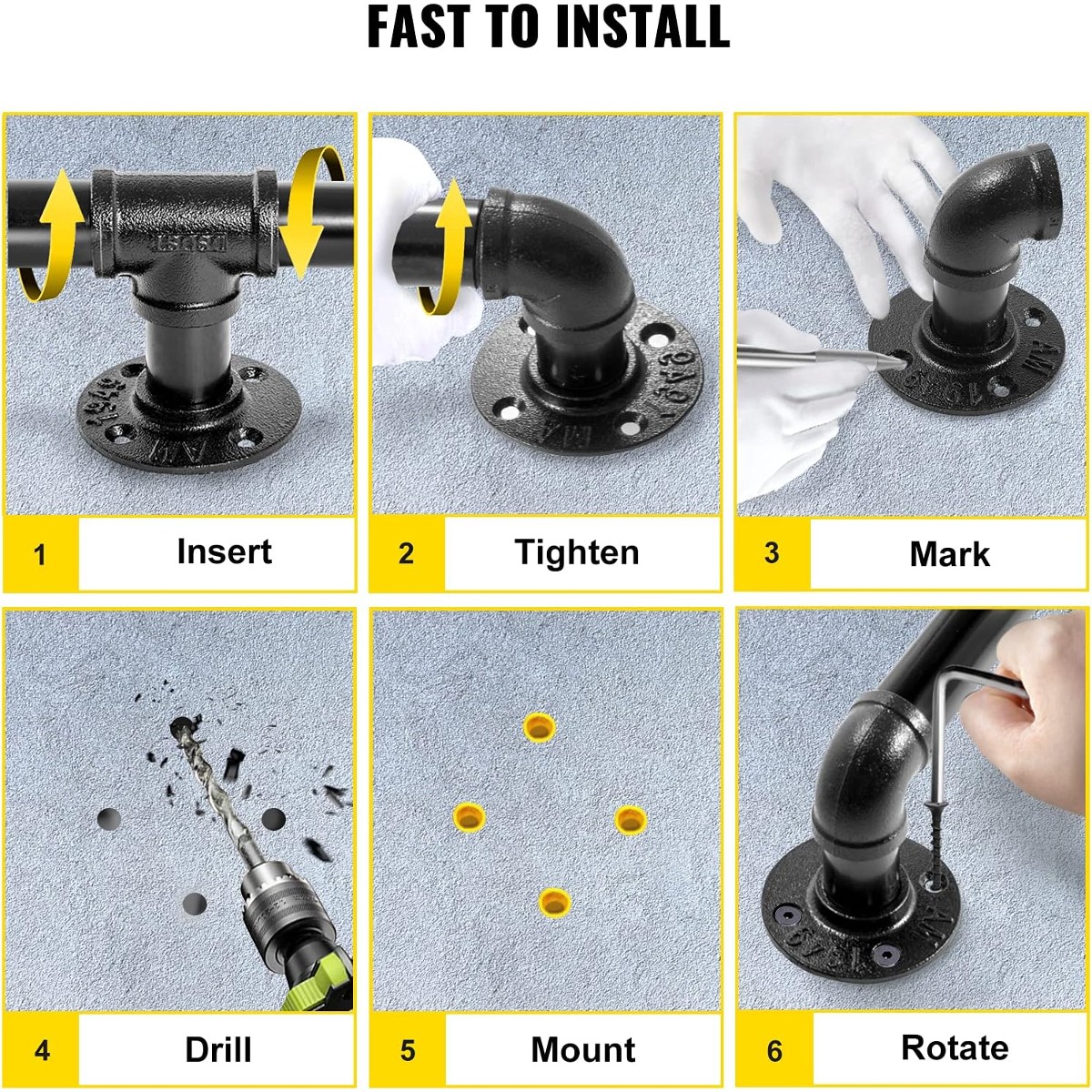 FAST TO INSTALL

1 Insert

2 Tighten

3 Mark

4 Drill

5 Mount

6 Rotate