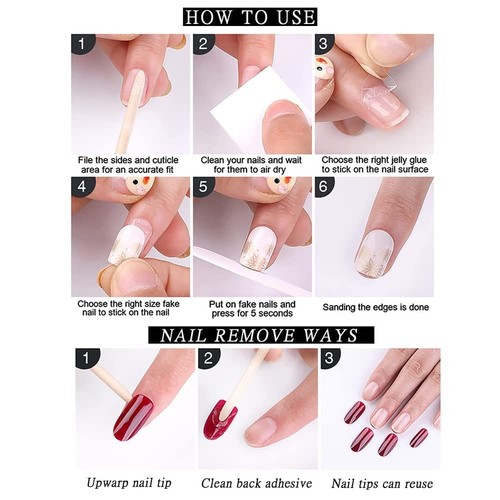 HOW TO USE

1

File the sides and cuticle area for an accurate fit

2

Clean your nails and wait for them to air dry

3

Choose the right jelly glue to stick on the nail surface

4

Choose the right size fake nail to stick on the nail

5

Put on fake nails and press for 5 seconds

6

Sanding the edges is done

NAIL REMOVE WAYS

1

Upwarp nail tip

2

Clean back adhesive

3

Nail tips can reuse