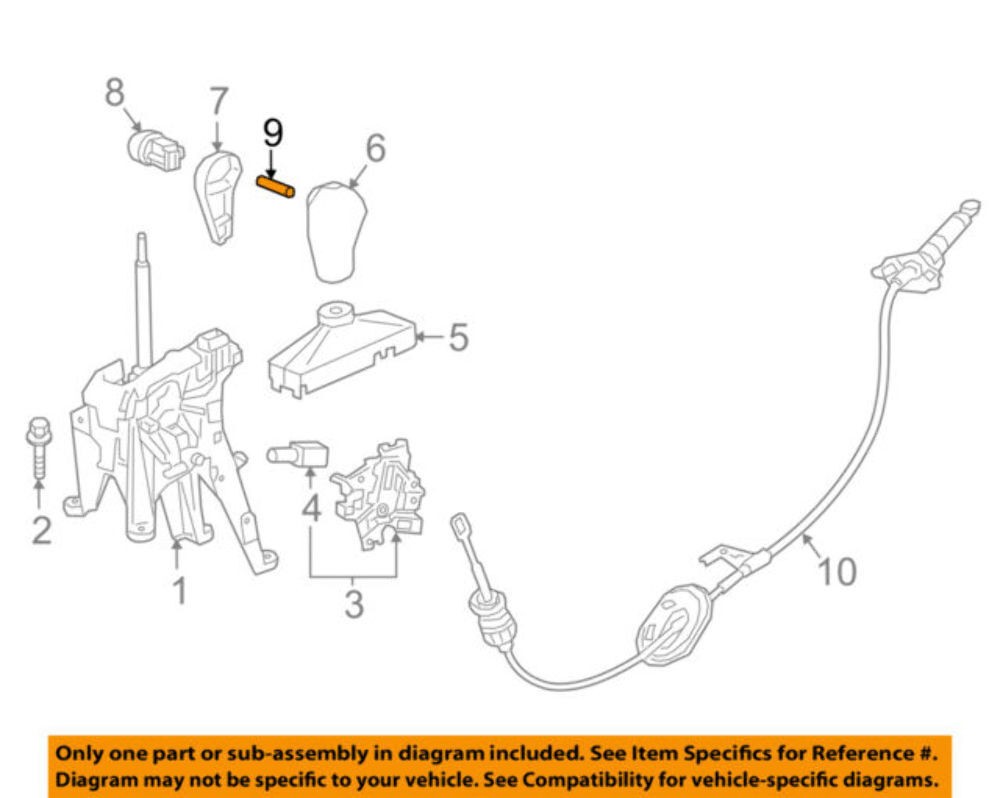 8
7
9
6
5
2
4
1
3
10

Only one part or sub-assembly in diagram included. See Item Specifics for Reference #. Diagram may not be specific to your vehicle. See Compatibility for vehicle-specific diagrams.