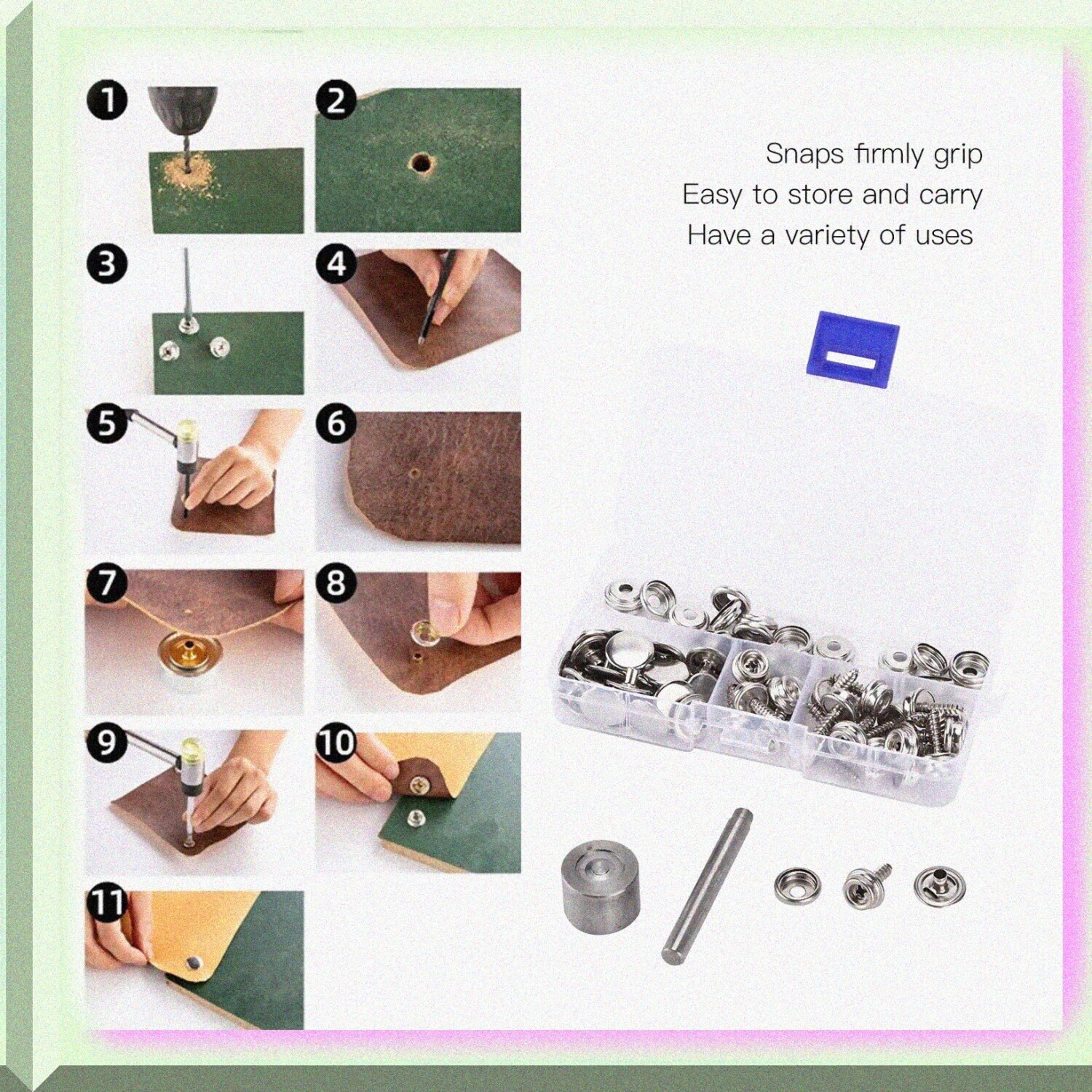 1
2
3
4
5
6
7
8
9
10
11

Snaps firmly grip
Easy to store and carry
Have a variety of uses