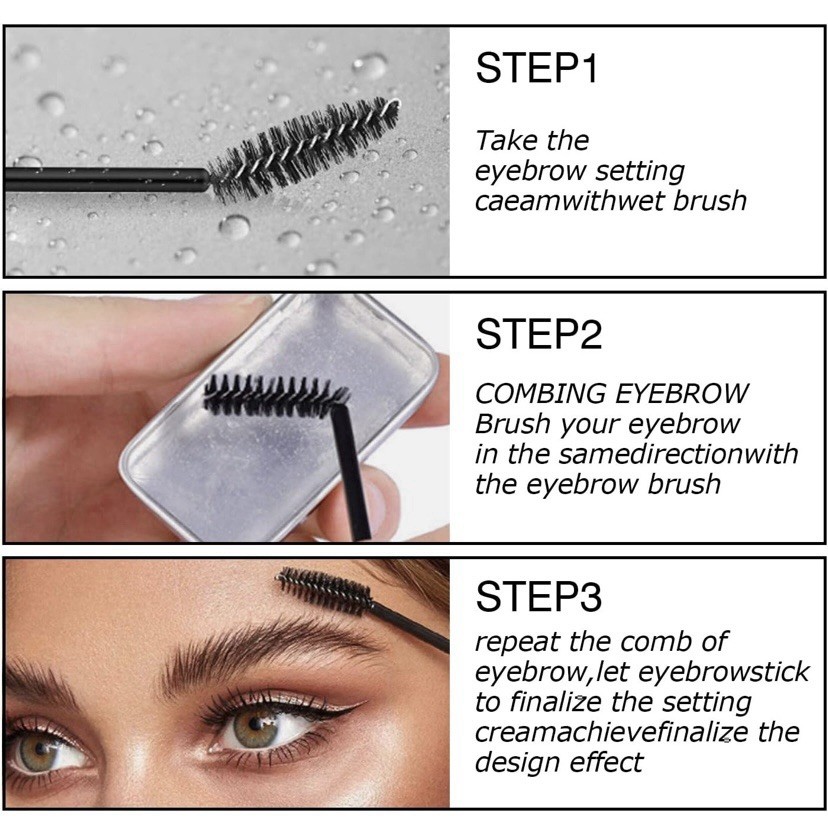 STEP1

Take the eyebrow setting caeamwithwet brush

STEP2

COMBING EYEBROW
Brush your eyebrow in the samedirectionwith the eyebrow brush

STEP3

repeat the comb of eyebrow,let eyebrowstick to finalize the setting creamachievefinalize the design effect