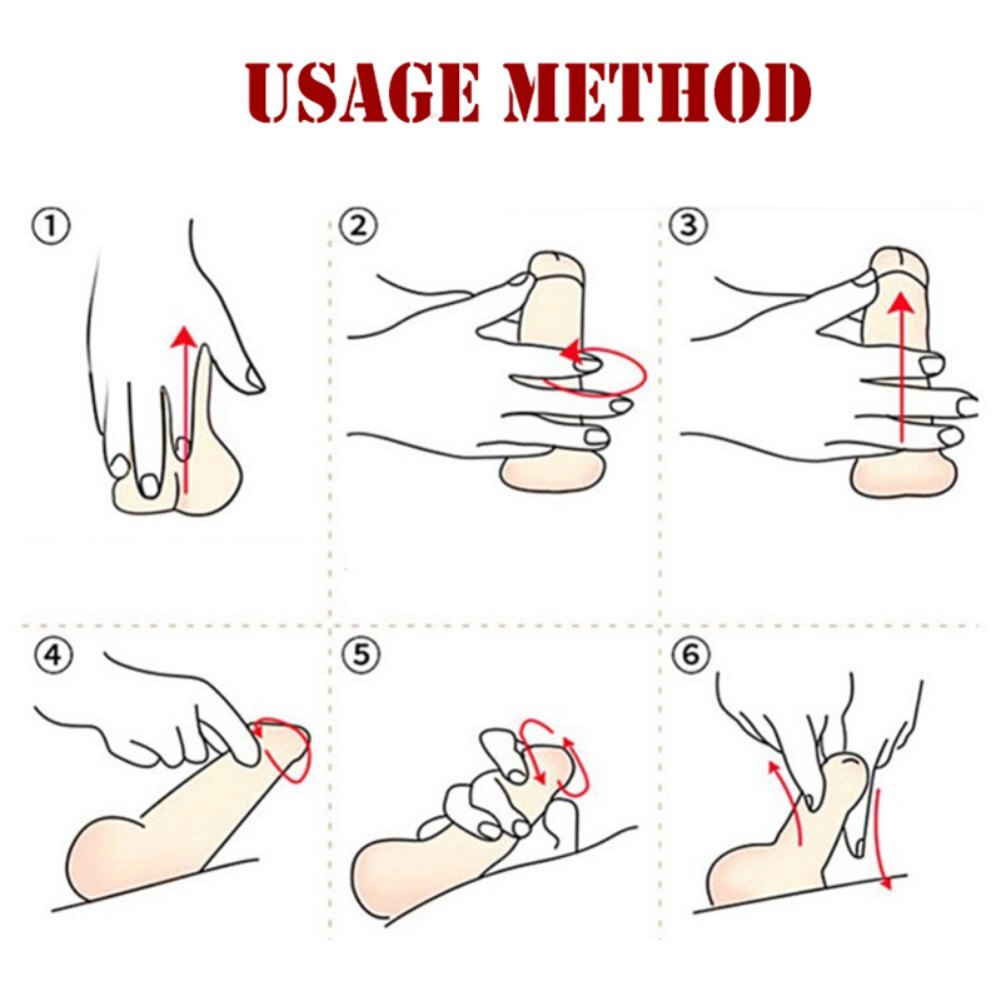 USAGE METHOD

①

②

③

④

⑤

⑥