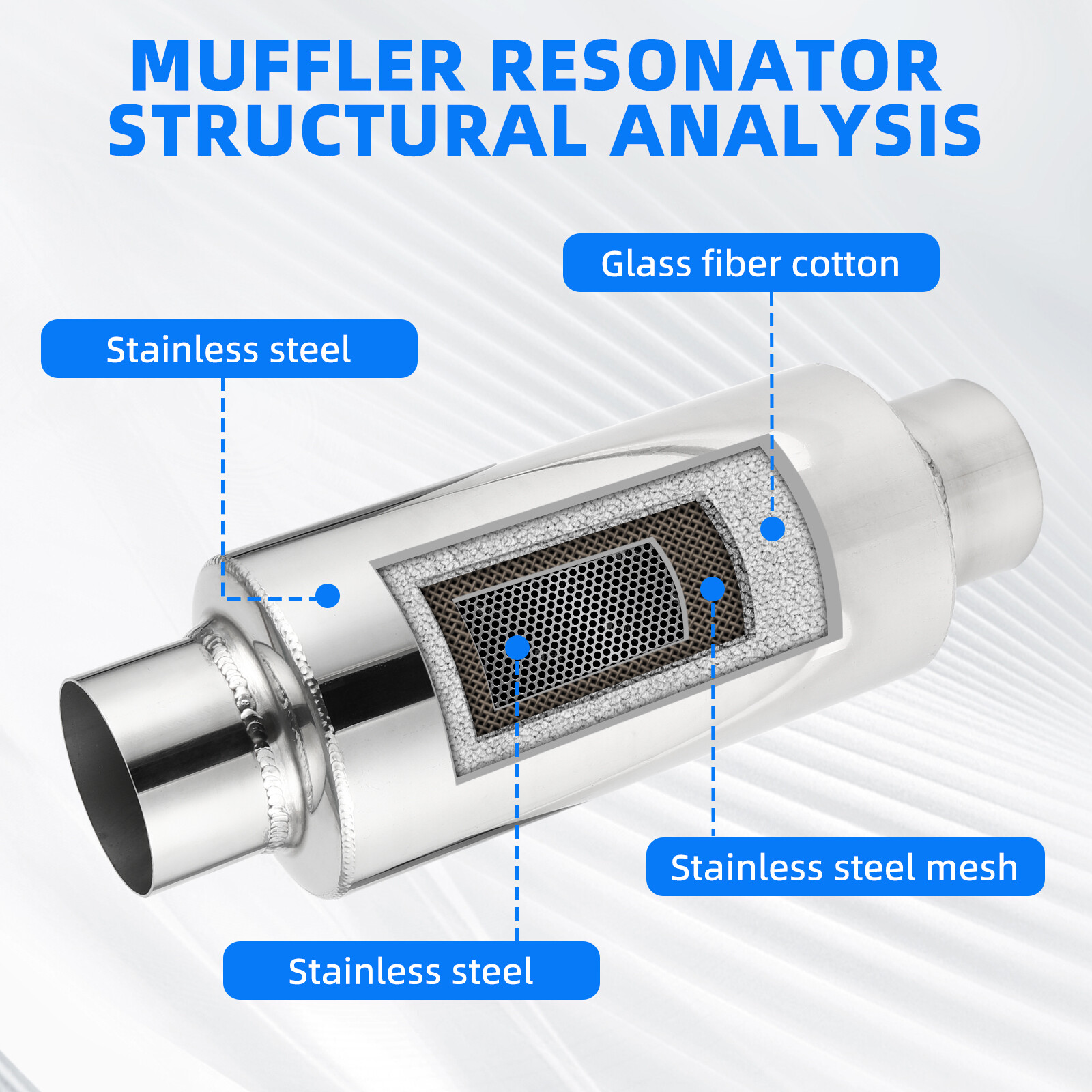 MUFFLER RESONATOR STRUCTURAL ANALYSIS

Glass fiber cotton

Stainless steel

Stainless steel mesh

Stainless steel