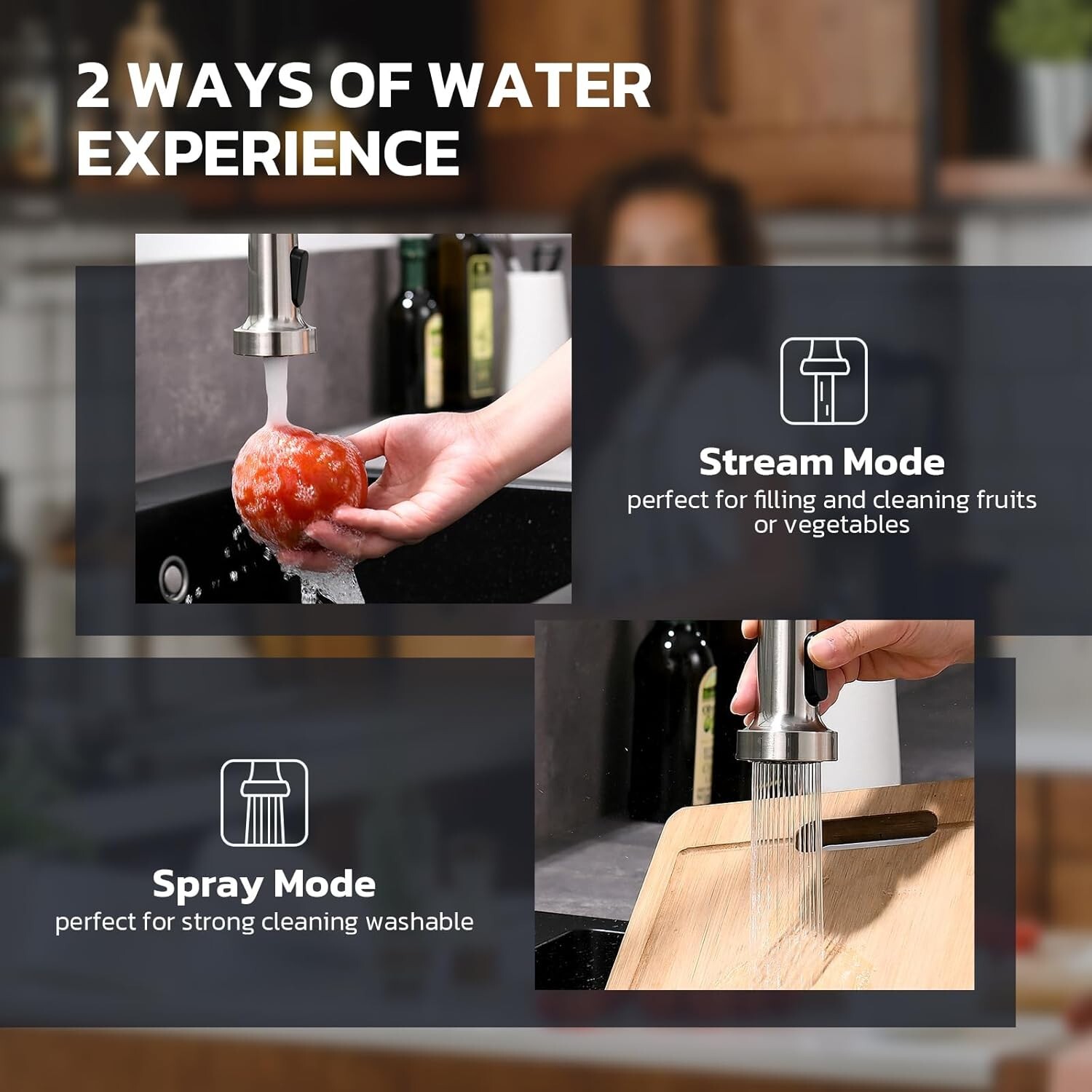 2 WAYS OF WATER EXPERIENCE

Stream Mode
perfect for filling and cleaning fruits or vegetables

Spray Mode
perfect for strong cleaning washable