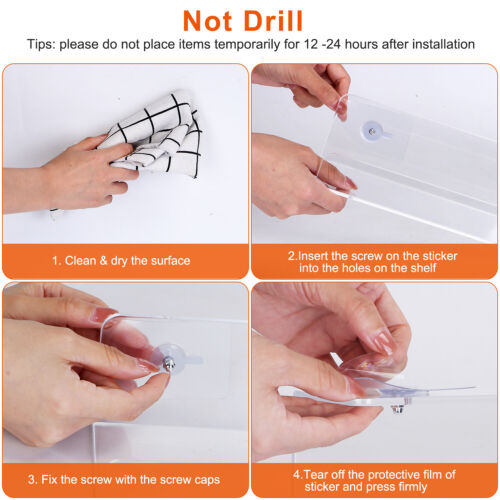 Not Drill

Tips: please do not place items temporarily for 12 -24 hours after installation

1. Clean & dry the surface

2.Insert the screw on the sticker into the holes on the shelf

3. Fix the screw with the screw caps

4.Tear off the protective film of sticker and press firmly